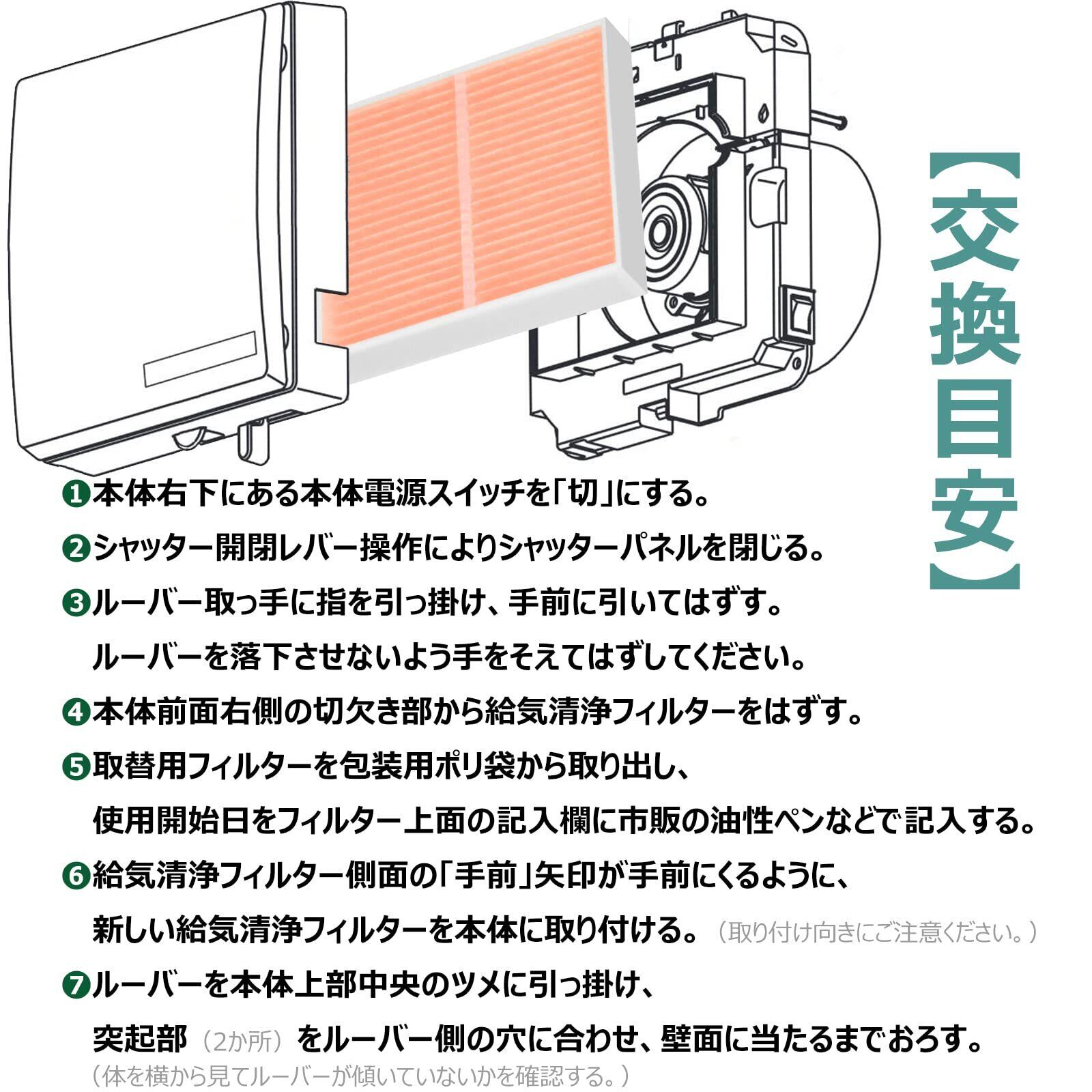 【交換目安】

❶本体右下にある本体電源スイッチを「切」にする。

❷シャッター開閉レバー操作によりシャッターパネルを閉じる。

❸ルーバー取っ手に指を引っ掛け、手前に引いてはずす。
ルーバーを落下させないよう手をそえてはずしてください。

❹本体前面右側の切欠き部から給気清浄フィルターをはずす。

❺取替用フィルターを包装用ポリ袋から取り出し、
使用開始日をフィルター上面の記入欄に市販の油性ペンなどで記入する。

❻給気清浄フィルター側面の「手前」矢印が手前にくるように、
新しい給気清浄フィルターを本体に取り付ける。（取り付け向きにご注意ください。）

❼ルーバーを本体上部中央のツメに引っ掛け、
突起部（2か所）をルーバー側の穴に合わせ、壁面に当たるまでおろす。
（体を横から見てルーバーが傾いていないかを確認する。）