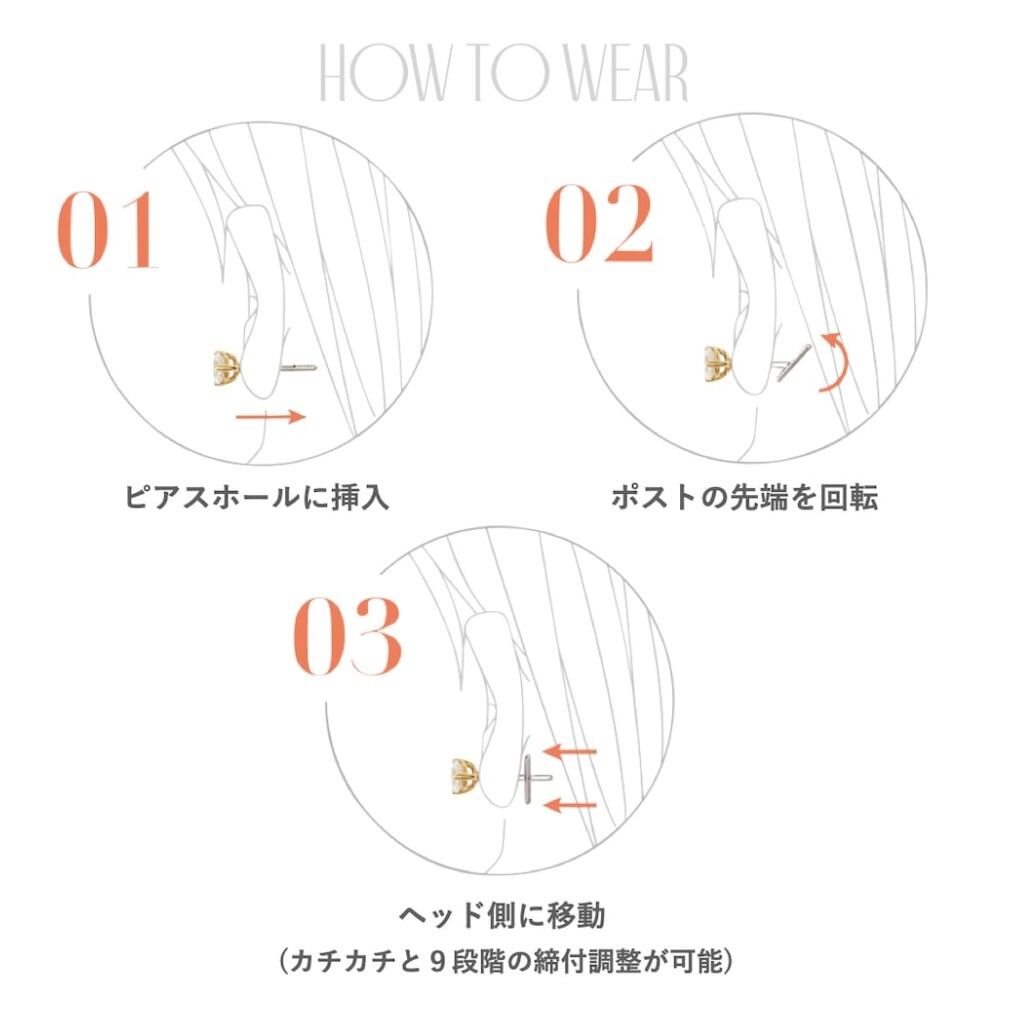 HOW TO WEAR

01

ピアスホールに挿入

02

ポストの先端を回転

03

ヘッド側に移動
（カチカチと９段階の締付調整が可能）