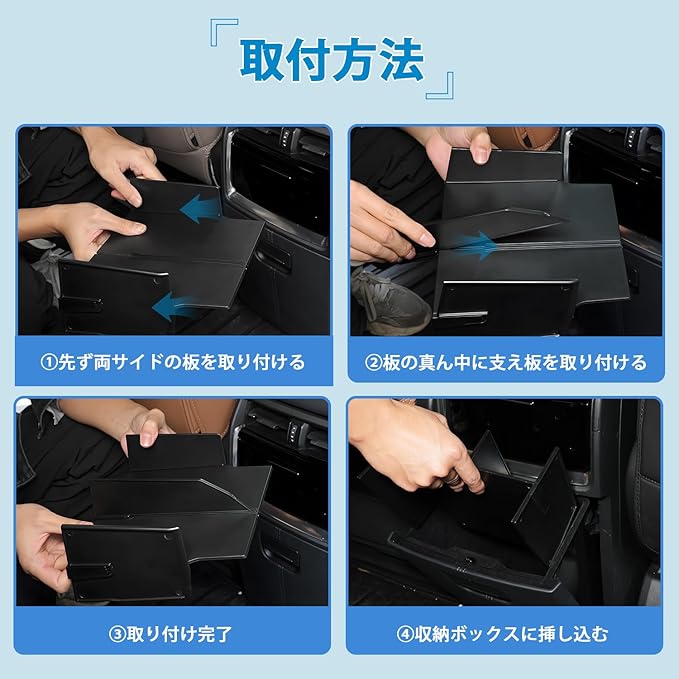 「取付方法」

①先ず両サイドの板を取り付ける

②板の真ん中に支え板を取り付ける

③取り付け完了

④収納ボックスに挿し込む