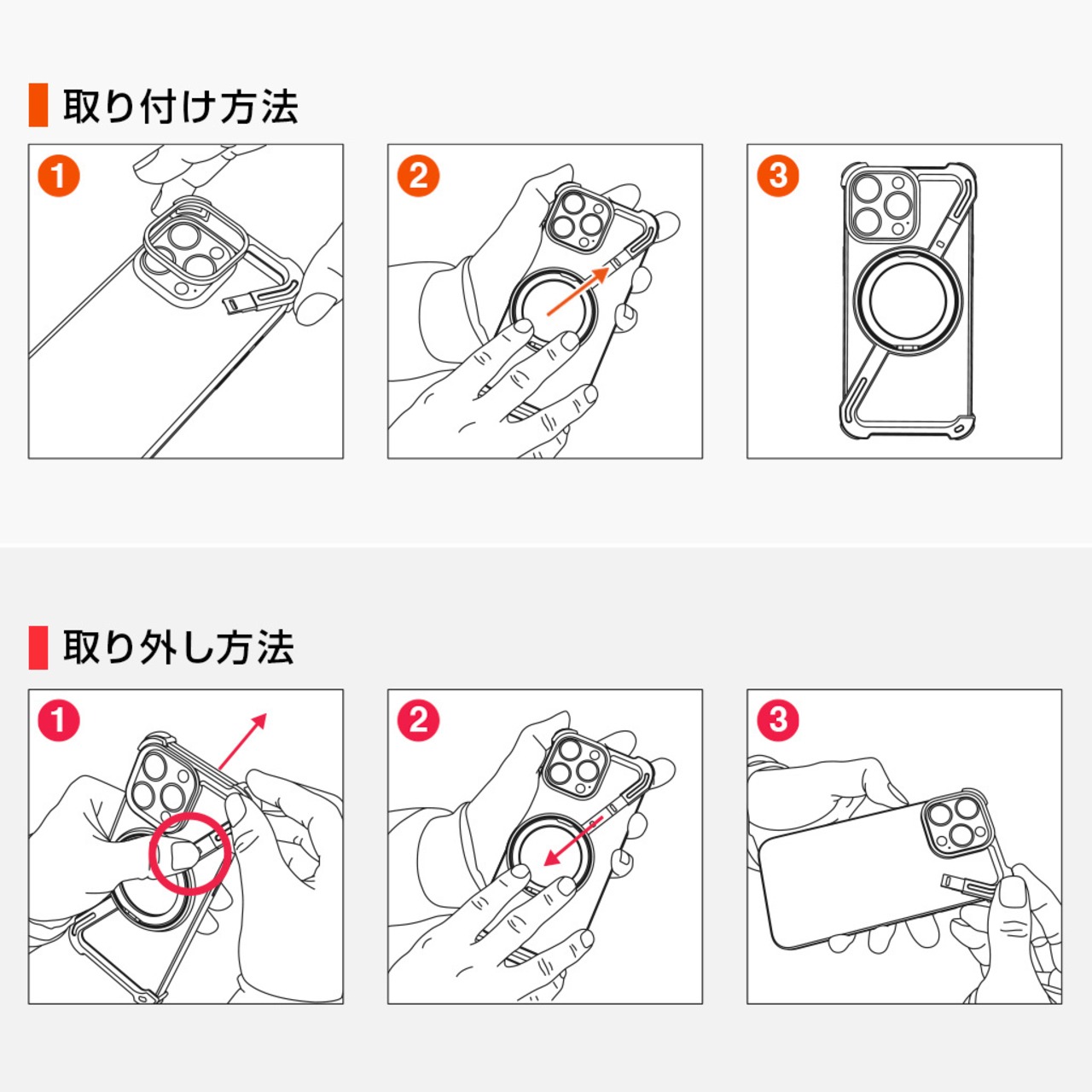 取り付け方法

1

2

3

取り外し方法

1

2

3