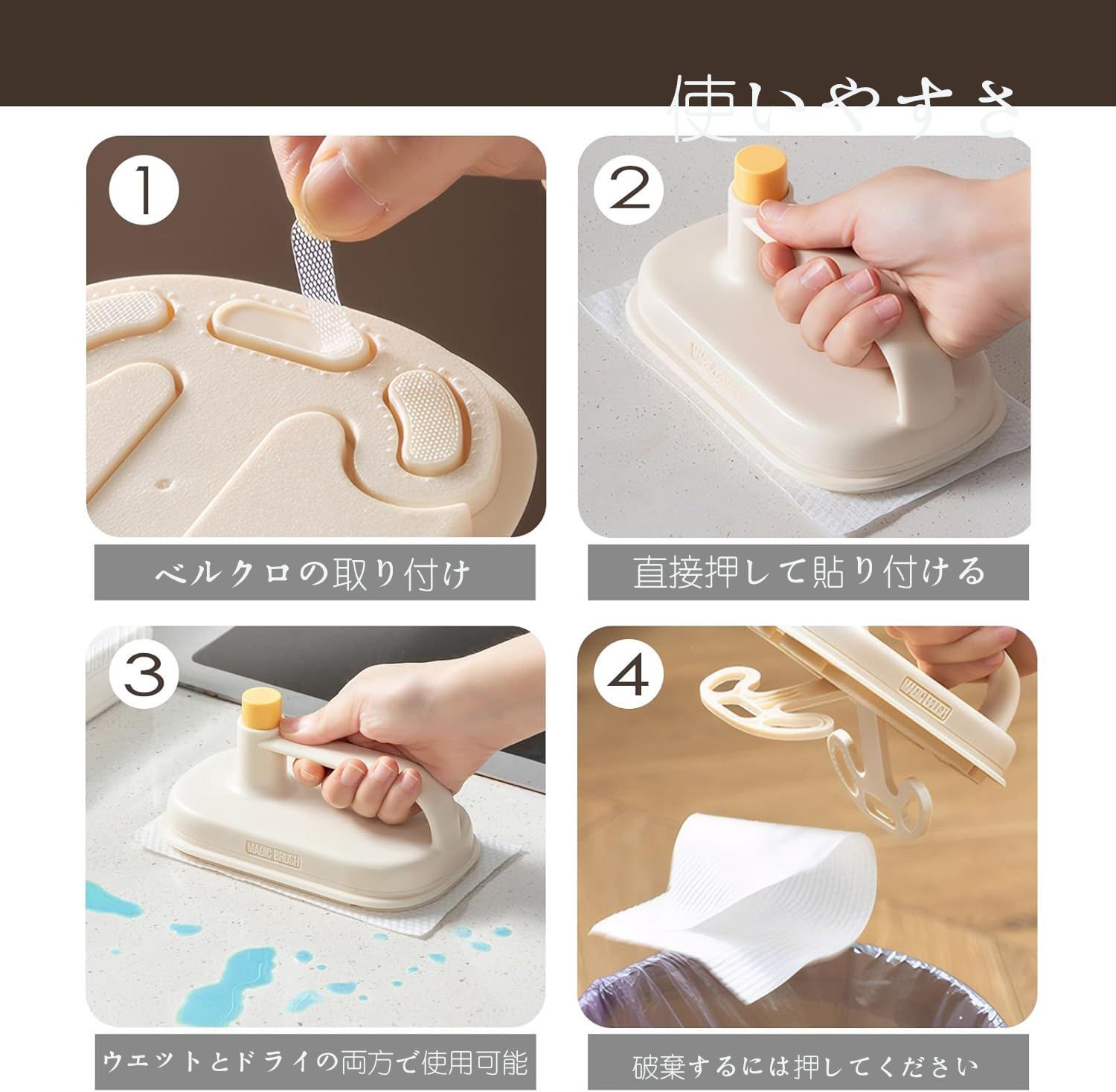 使いやすさ

1

ベルクロの取り付け

2

直接押して貼り付ける

3

MAGIC BRUSH

ウエットとドライの両方で使用可能

4

破棄するには押してください