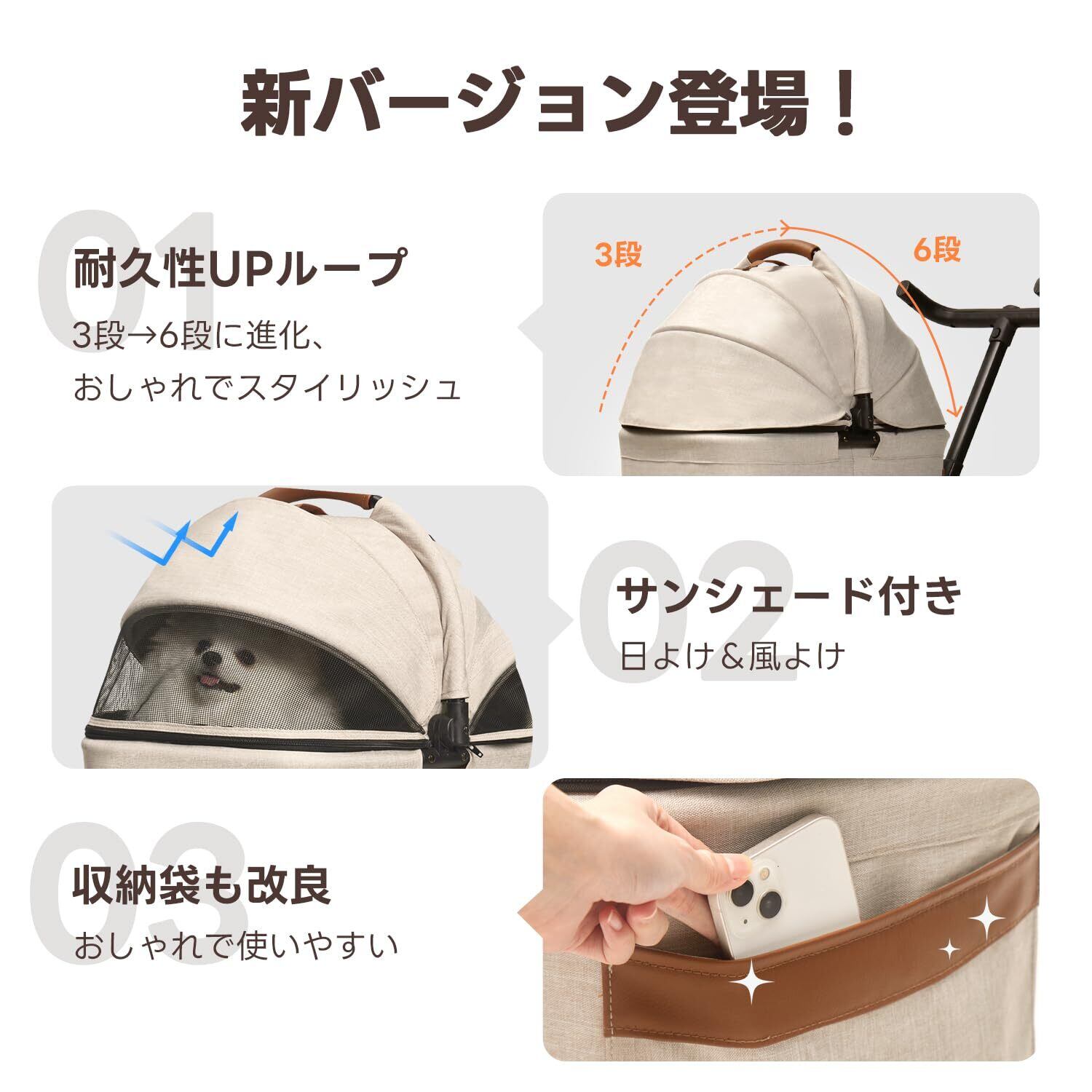 新バージョン登場！

01

耐久性UPループ

3段→6段に進化、
おしゃれでスタイリッシュ

3段

6段

02

サンシェード付き

日よけ＆風よけ

03

収納袋も改良

おしゃれで使いやすい