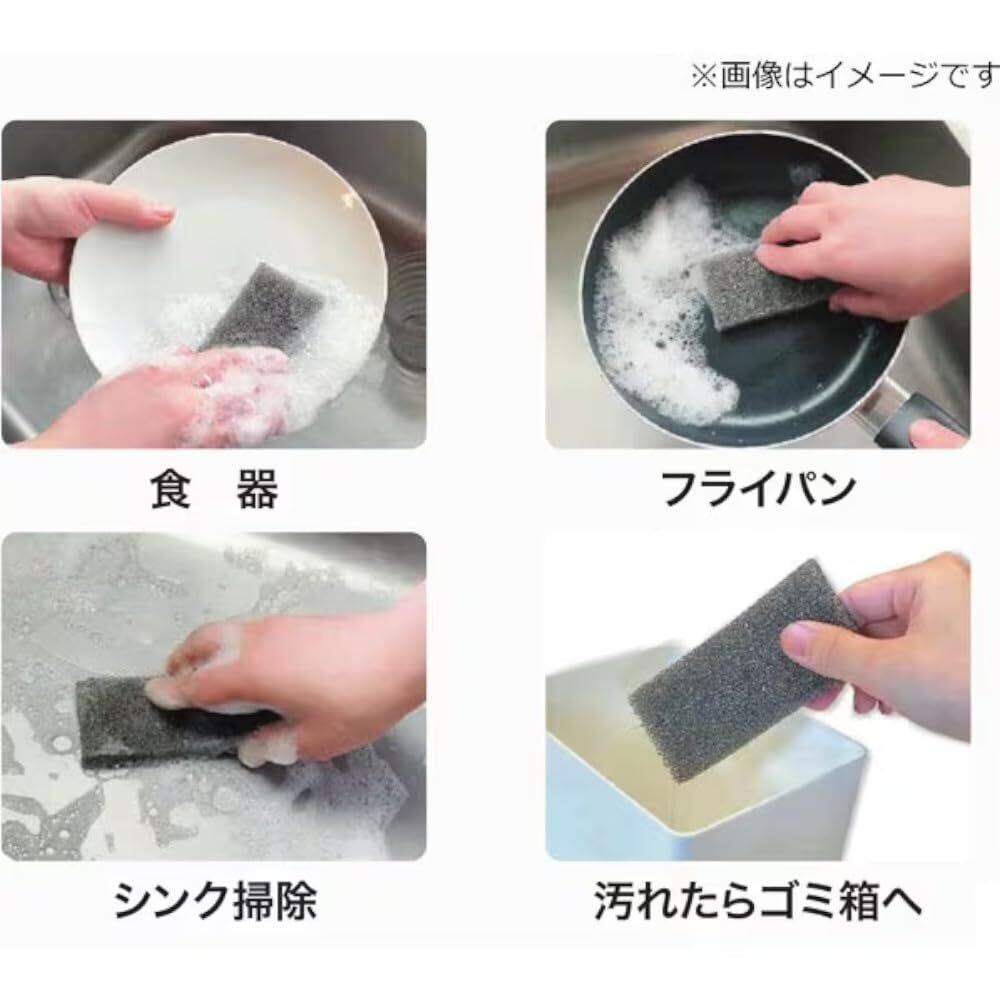 ※画像はイメージです

食　器

フライパン

シンク掃除

汚れたらゴミ箱へ