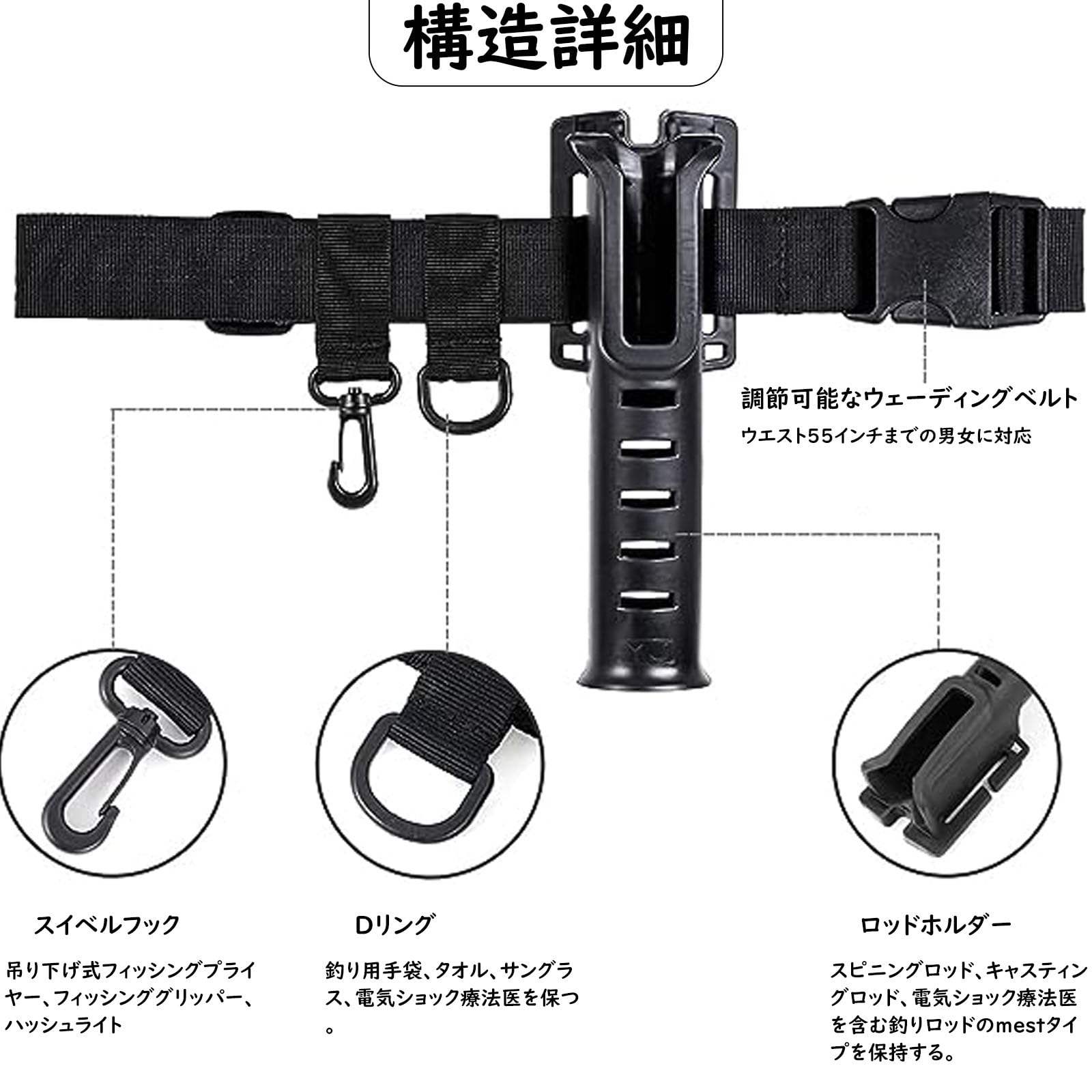 構造詳細

調節可能なウェーディングベルト

ウエスト55インチまでの男女に対応

スイベルフック

吊り下げ式フィッシングプライヤー、フィッシンググリッパー、ハッシュライト

Dリング

釣り用手袋、タオル、サングラス、電気ショック療法医を保つ。

ロッドホルダー

スピニングロッド、キャスティングロッド、電気ショック療法医を含む釣りロッドのmestタイプを保持する。