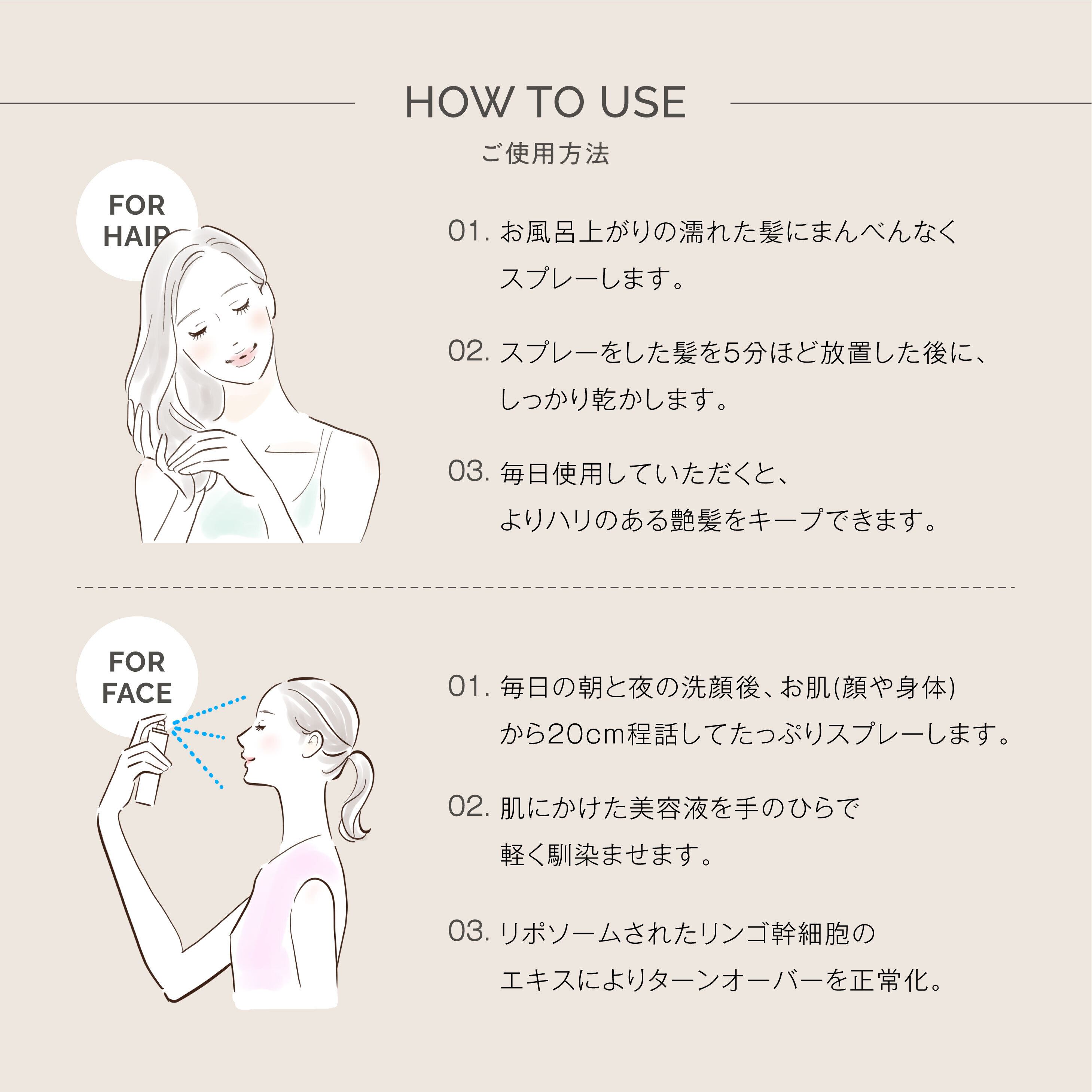 HOW TO USE

ご使用方法

FOR HAIR

01. お風呂上がりの濡れた髪にまんべんなくスプレーします。

02. スプレーをした髪を5分ほど放置した後に、しっかり乾かします。

03. 毎日使用していただくと、よりハリのある艶髪をキープできます。

FOR FACE

01. 毎日の朝と夜の洗顔後、お肌(顔や身体)から20cm程話してたっぷりスプレーします。

02. 肌にかけた美容液を手のひらで軽く馴染ませます。

03. リポソームされたリンゴ幹細胞のエキスによりターンオーバーを正常化。