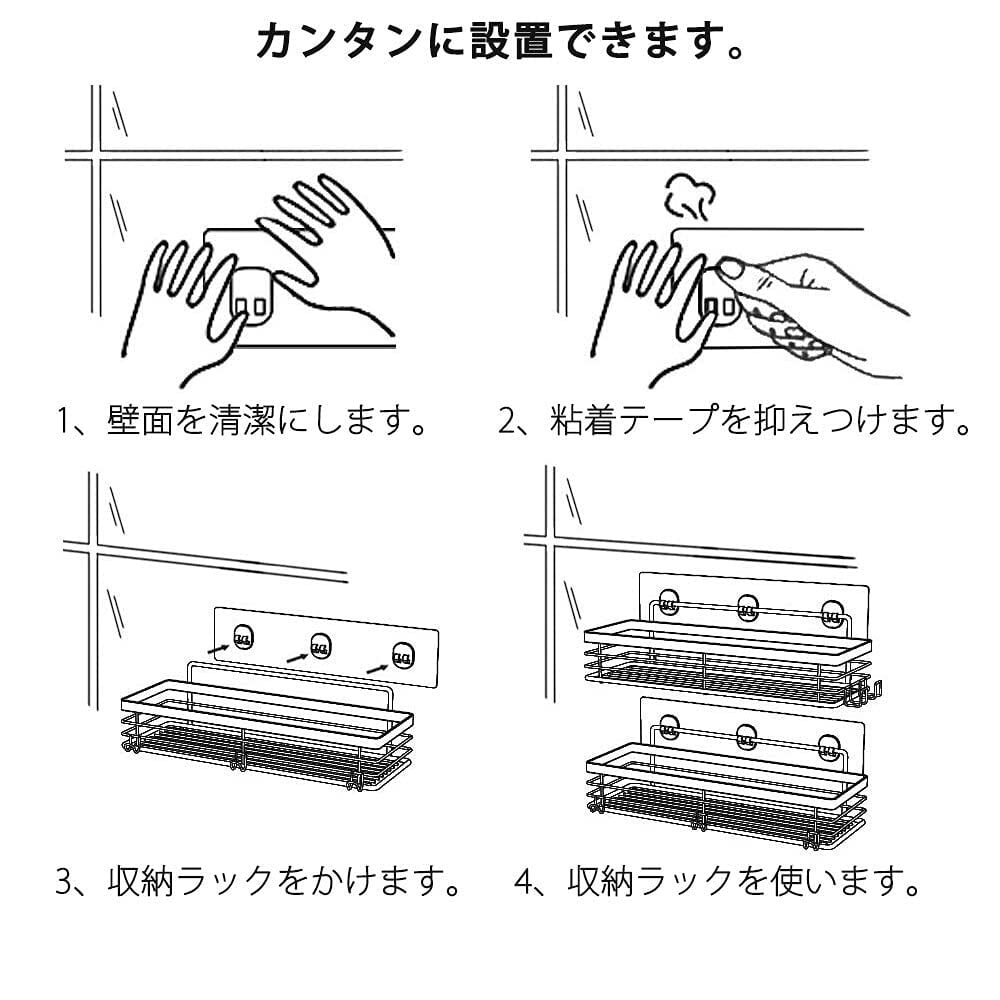 カンタンに設置できます。

1、壁面を清潔にします。

2、粘着テープを抑えつけます。

3、収納ラックをかけます。

4、収納ラックを使います。