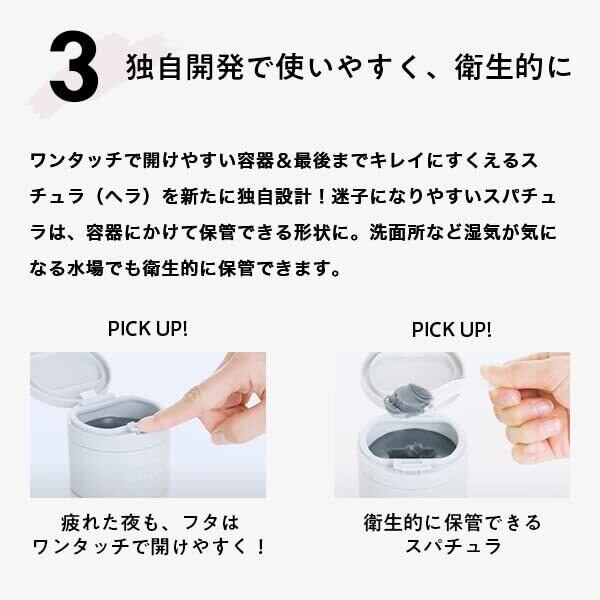 3 独自開発で使いやすく、衛生的に

ワンタッチで開けやすい容器＆最後までキレイにすくえるスチュラ（ヘラ）を新たに独自設計！迷子になりやすいスパチュラは、容器にかけて保管できる形状に。洗面所など湿気が気になる水場でも衛生的に保管できます。

PICK UP!

疲れた夜も、フタは
ワンタッチで開けやすく！

PICK UP!

衛生的に保管できる
スパチュラ