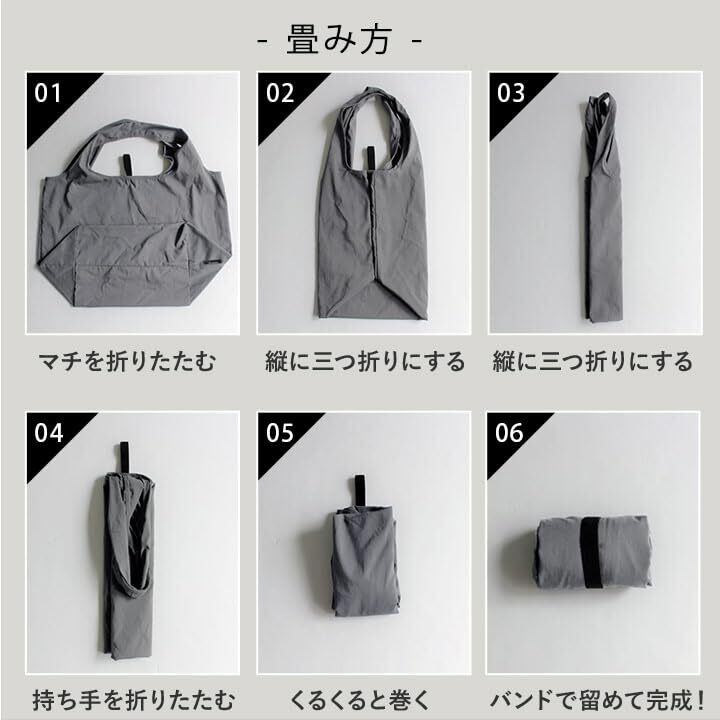 - 畳み方 -

01
マチを折りたたむ

02
縦に三つ折りにする

03
縦に三つ折りにする

04
持ち手を折りたたむ

05
くるくると巻く

06
バンドで留めて完成！