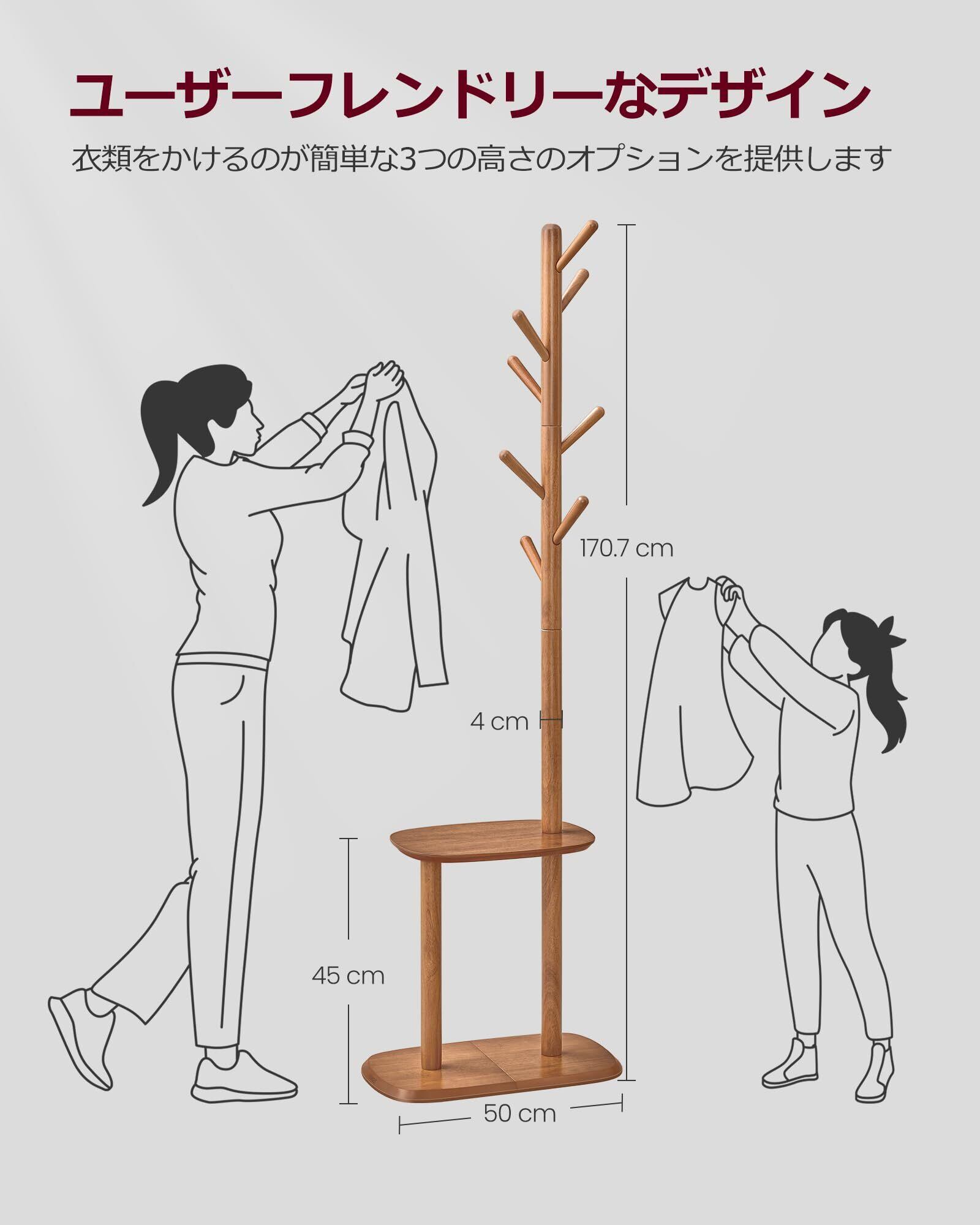 ユーザーフレンドリーなデザイン

衣類をかけるのが簡単な3つの高さのオプションを提供します

170.7 cm

4 cm

45 cm

50 cm