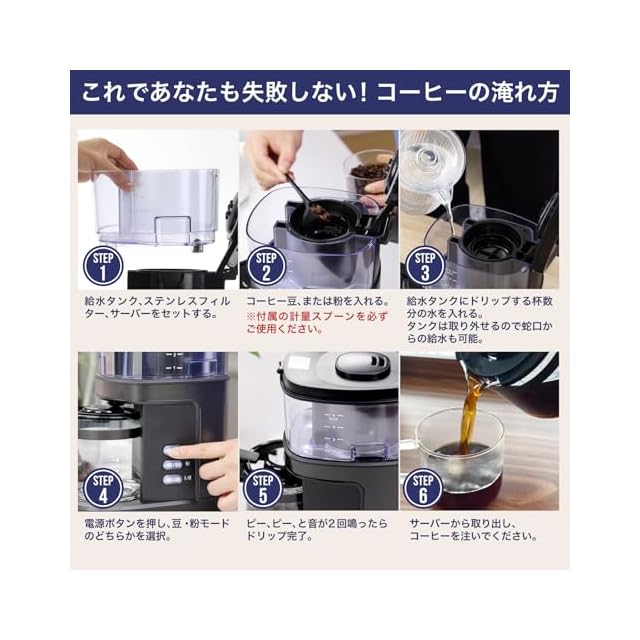 これであなたも失敗しない！コーヒーの淹れ方

STEP 1

給水タンク、ステンレスフィルター、サーバーをセットする。

STEP 2

コーヒー豆、または粉を入れる。
※付属の計量スプーンを必ずご使用ください。

STEP 3

給水タンクにドリップする杯数分の水を入れる。
タンクは取り外せるので蛇口からの給水も可能。

STEP 4

電源ボタンを押し、豆・粉モードのどちらかを選択。

STEP 5

ピー、ピー、と音が２回鳴ったらドリップ完了。

STEP 6

サーバーから取り出し、コーヒーを注いでください。