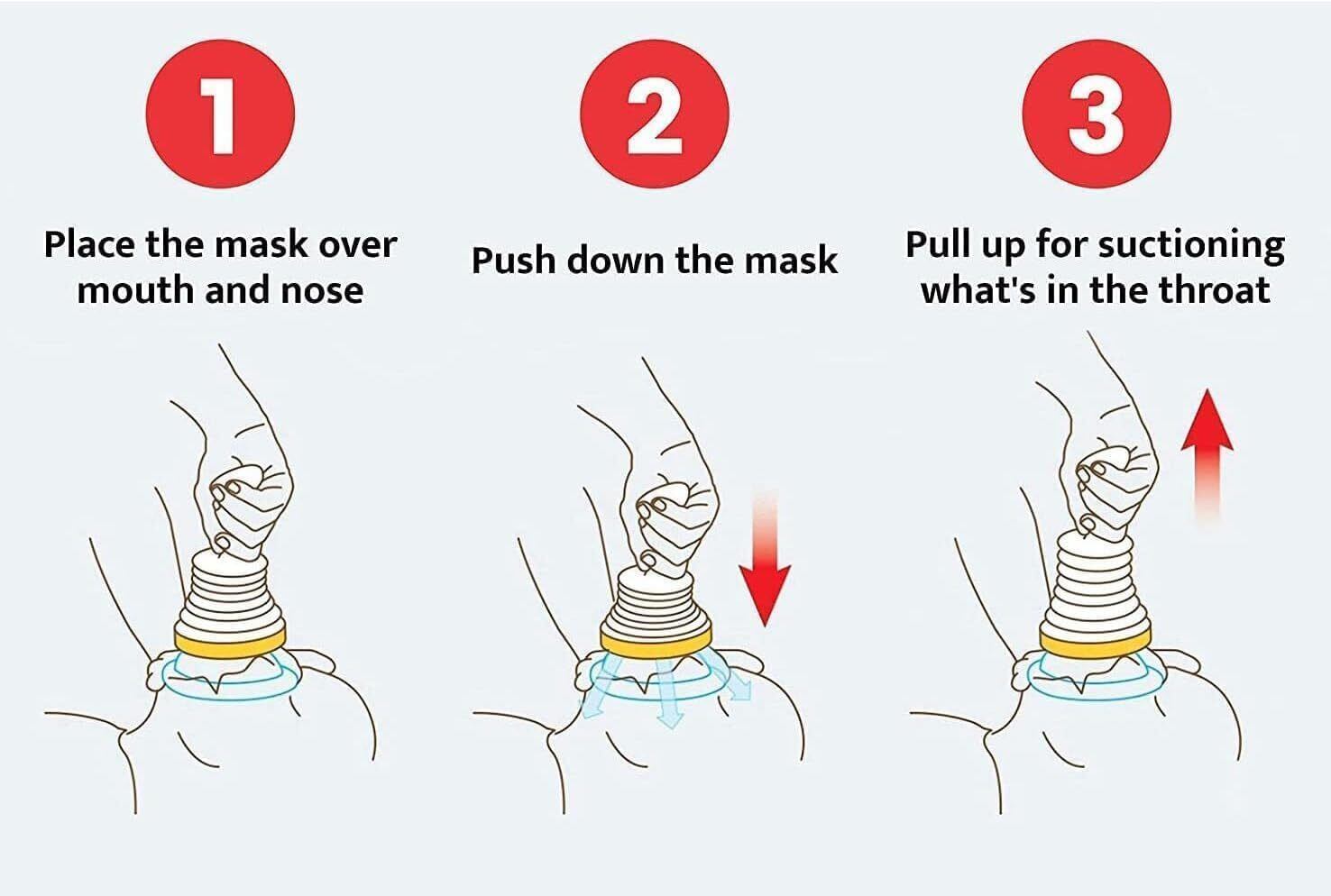 1

Place the mask over mouth and nose

2

Push down the mask

3

Pull up for suctioning what's in the throat