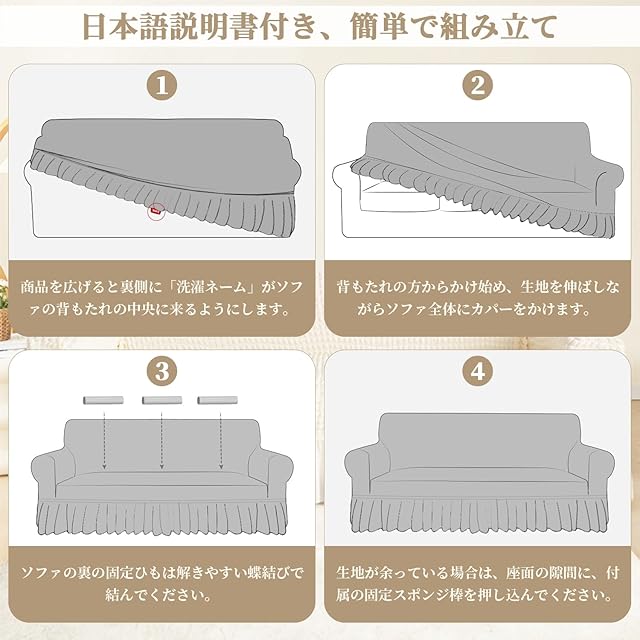 日本語説明書付き、簡単で組み立て

1

商品を広げると裏側に「洗濯ネーム」がソファの背もたれの中央に来るようにします。

2

背もたれの方からかけ始め、生地を伸ばしながらソファ全体にカバーをかけます。

3

ソファの裏の固定ひもは解きやすい蝶結びで結んでください。

4

生地が余っている場合は、座面の隙間に、付属の固定スポンジ棒を押し込んでください。