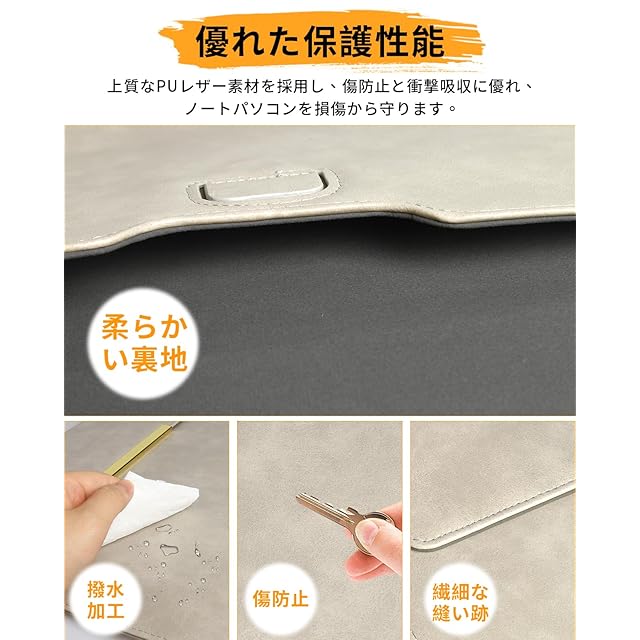 優れた保護性能

上質なPUレザー素材を採用し、傷防止と衝撃吸収に優れ、ノートパソコンを損傷から守ります。

柔らかい裏地

撥水加工

傷防止

繊細な縫い跡