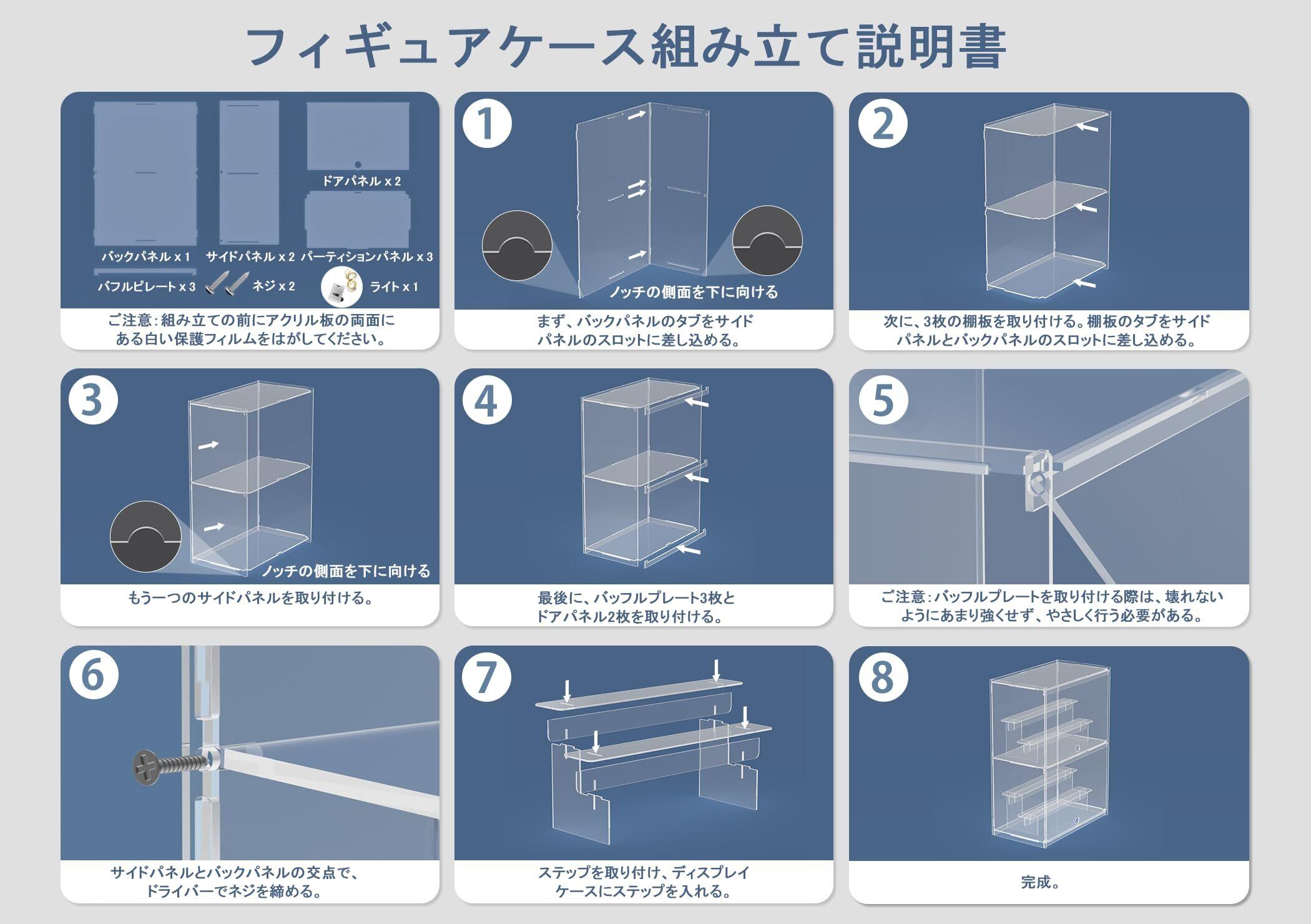 フィギュアケース組み立て説明書

ドアパネル x 2
バックパネル x 1　サイドパネル x 2　パーティションパネル x 3
バフルピレート x 3　ネジ x 2　ライト x 1

ご注意：組み立ての前にアクリル板の両面にある白い保護フィルムをはがしてください。

1
ノッチの側面を下に向ける
まず、バックパネルのタブをサイドパネルのスロットに差し込める。

2
次に、3枚の棚板を取り付ける。棚板のタブをサイドパネルとバックパネルのスロットに差し込める。

3
ノッチの側面を下に向ける
もう一つのサイドパネルを取り付ける。

4
最後に、バッフルプレート3枚とドアパネル2枚を取り付ける。

5
ご注意：バッフルプレートを取り付ける際は、壊れないようにあまり強くせず、やさしく行う必要がある。

6
サイドパネルとバックパネルの交点で、ドライバーでネジを締める。

7
ステップを取り付け、ディスプレイケースにステップを入れる。

8
完成。