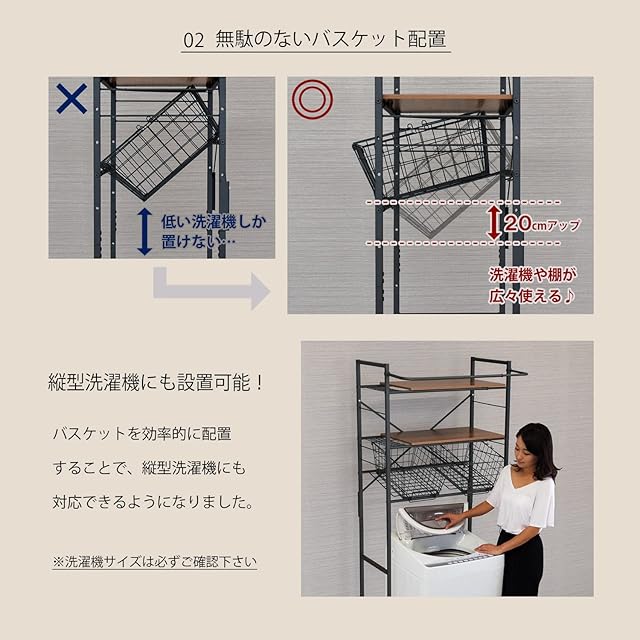 02 無駄のないバスケット配置

×

低い洗濯機しか置けない…

◎

20cmアップ

洗濯機や棚が広々使える♪

縦型洗濯機にも設置可能！

バスケットを効率的に配置することで、縦型洗濯機にも対応できるようになりました。

※洗濯機サイズは必ずご確認下さい