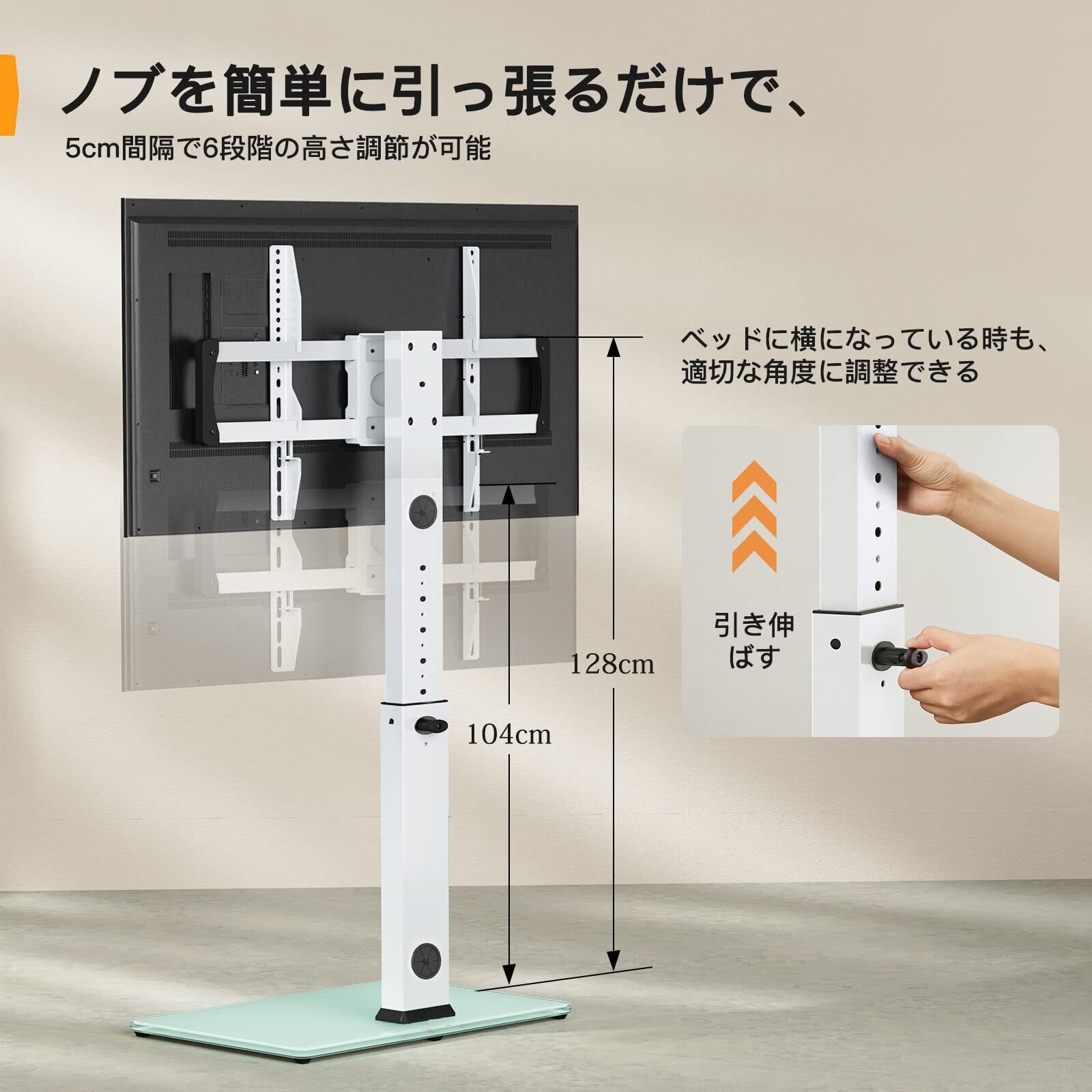 ノブを簡単に引っ張るだけで、

5cm間隔で6段階の高さ調節が可能

ベッドに横になっている時も、適切な角度に調整できる

引き伸ばす

128cm

104cm