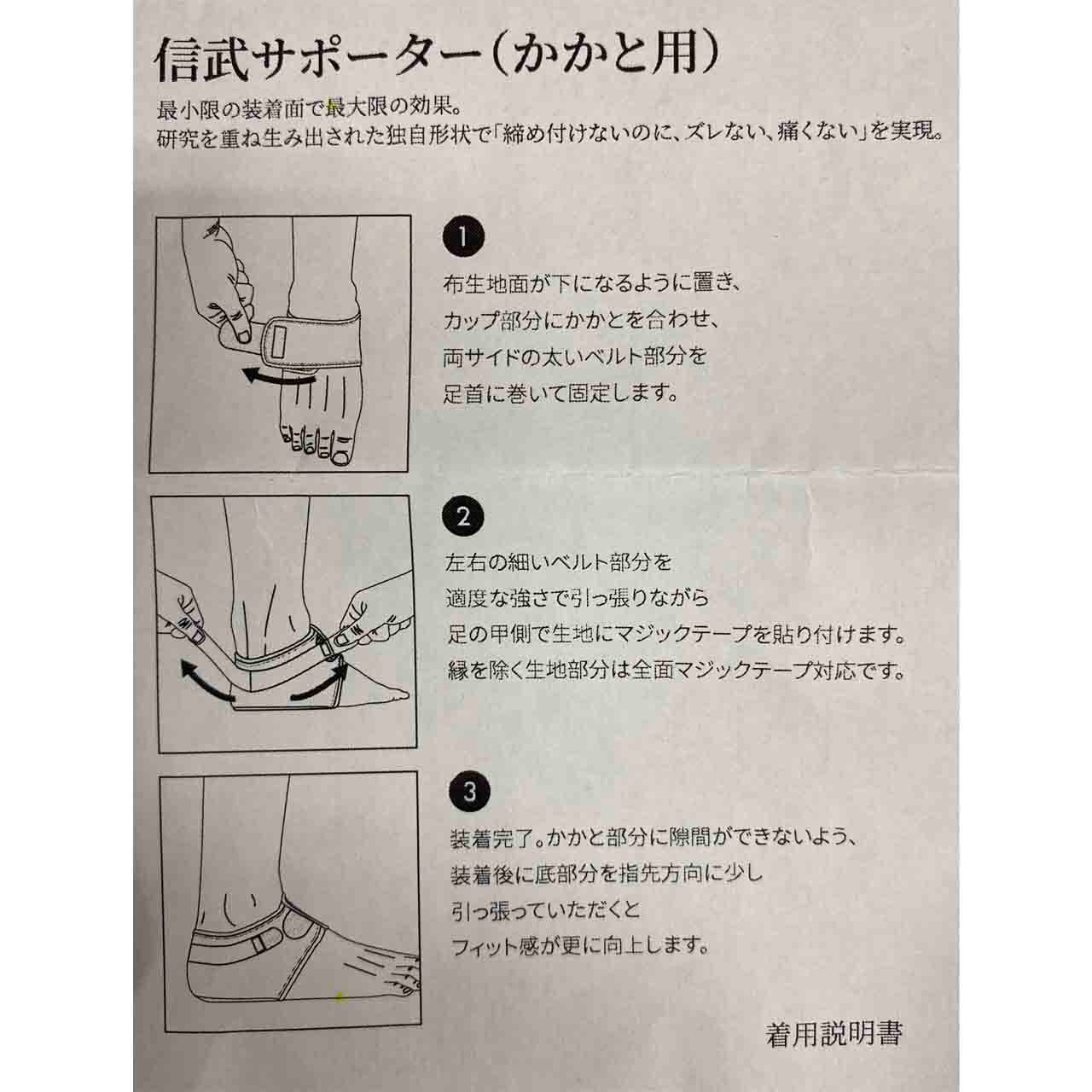 信武サポーター（かかと用）

最小限の装着面で最大限の効果。
研究を重ね生み出された独自形状で「締め付けないのに、ズレない、痛くない」を実現。

1

布生地面が下になるように置き、
カップ部分にかかとを合わせ、
両サイドの太いベルト部分を
足首に巻いて固定します。

2

左右の細いベルト部分を
適度な強さで引っ張りながら
足の甲側で生地にマジックテープを貼り付けます。
縁を除く生地部分は全面マジックテープ対応です。

3

装着完了。かかと部分に隙間ができないよう、
装着後に底部分を指先方向に少し
引っ張っていただくと
フィット感が更に向上します。

着用説明書