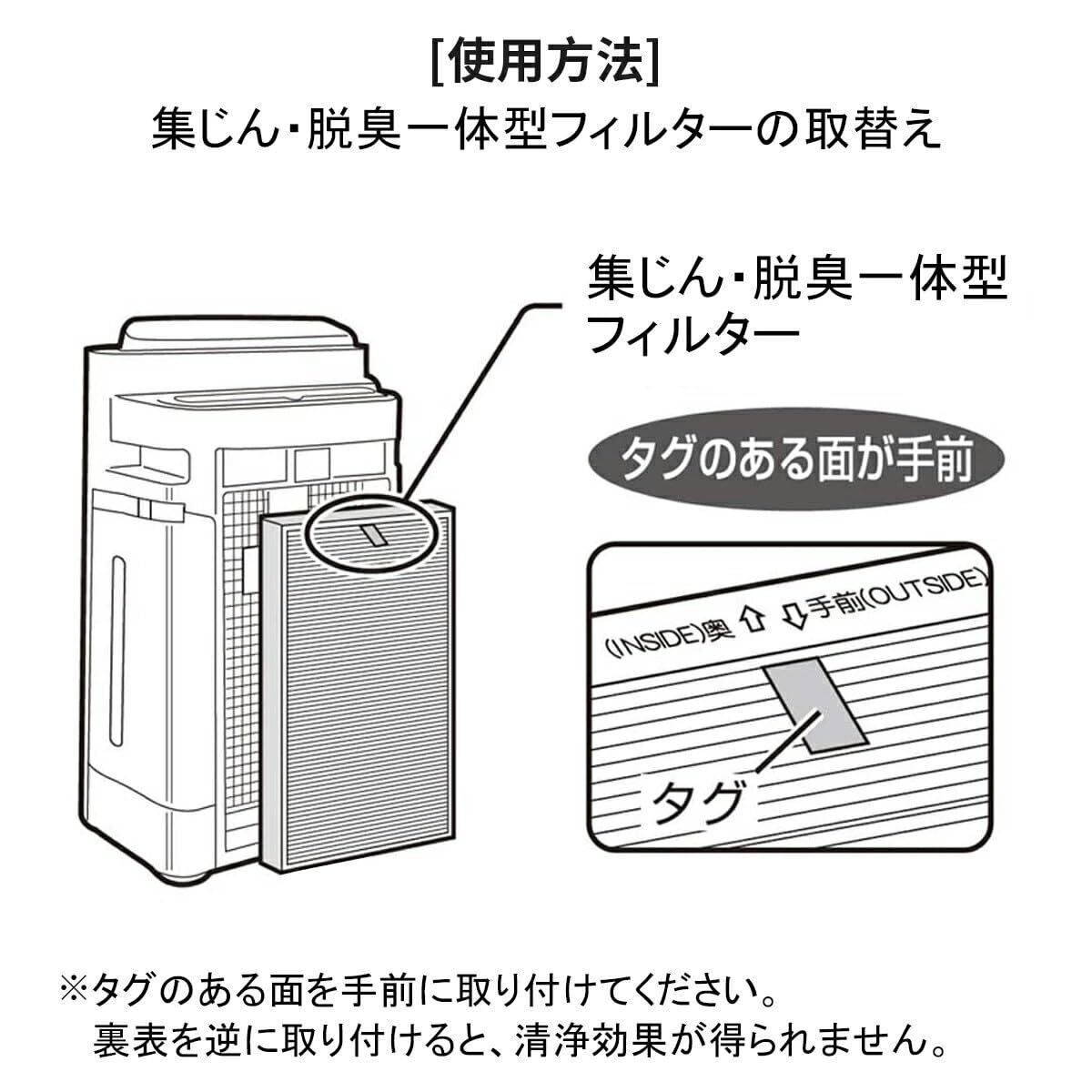 [使用方法]
集じん・脱臭一体型フィルターの取替え

集じん・脱臭一体型フィルター

タグのある面が手前

(INSIDE)奥 ⇧ ⇩手前(OUTSIDE)

タグ

※タグのある面を手前に取り付けてください。
裏表を逆に取り付けると、清浄効果が得られません。