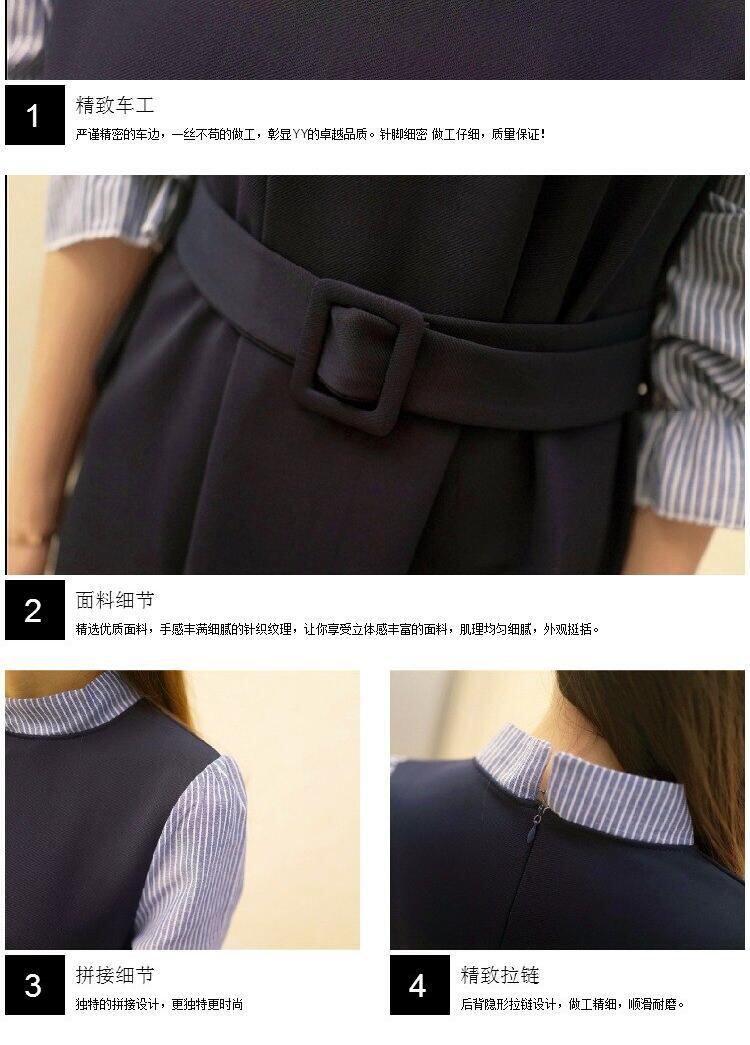 1 精致车工

严谨精密的车边，一丝不苟的做工，彰显YY的卓越品质。针脚细密 做工仔细，质量保证！

2 面料细节

精选优质面料，手感丰满细腻的针织纹理，让你享受立体感丰富的面料，肌理均匀细腻，外观挺括。

3 拼接细节

独特的拼接设计，更独特更时尚

4 精致拉链

后背隐形拉链设计，做工精细，顺滑耐磨。