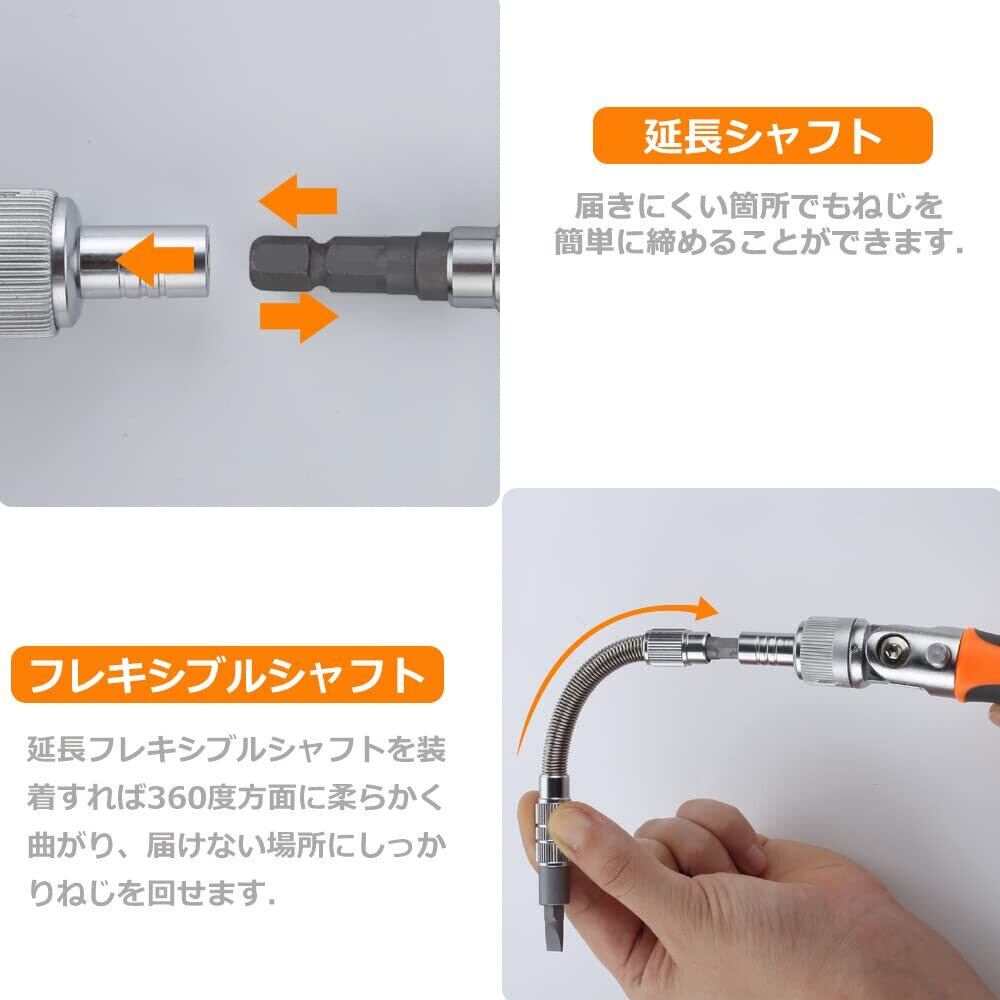 延長シャフト

届きにくい箇所でもねじを簡単に締めることができます.

フレキシブルシャフト

延長フレキシブルシャフトを装着すれば360度方面に柔らかく曲がり、届けない場所にしっかりねじを回せます.