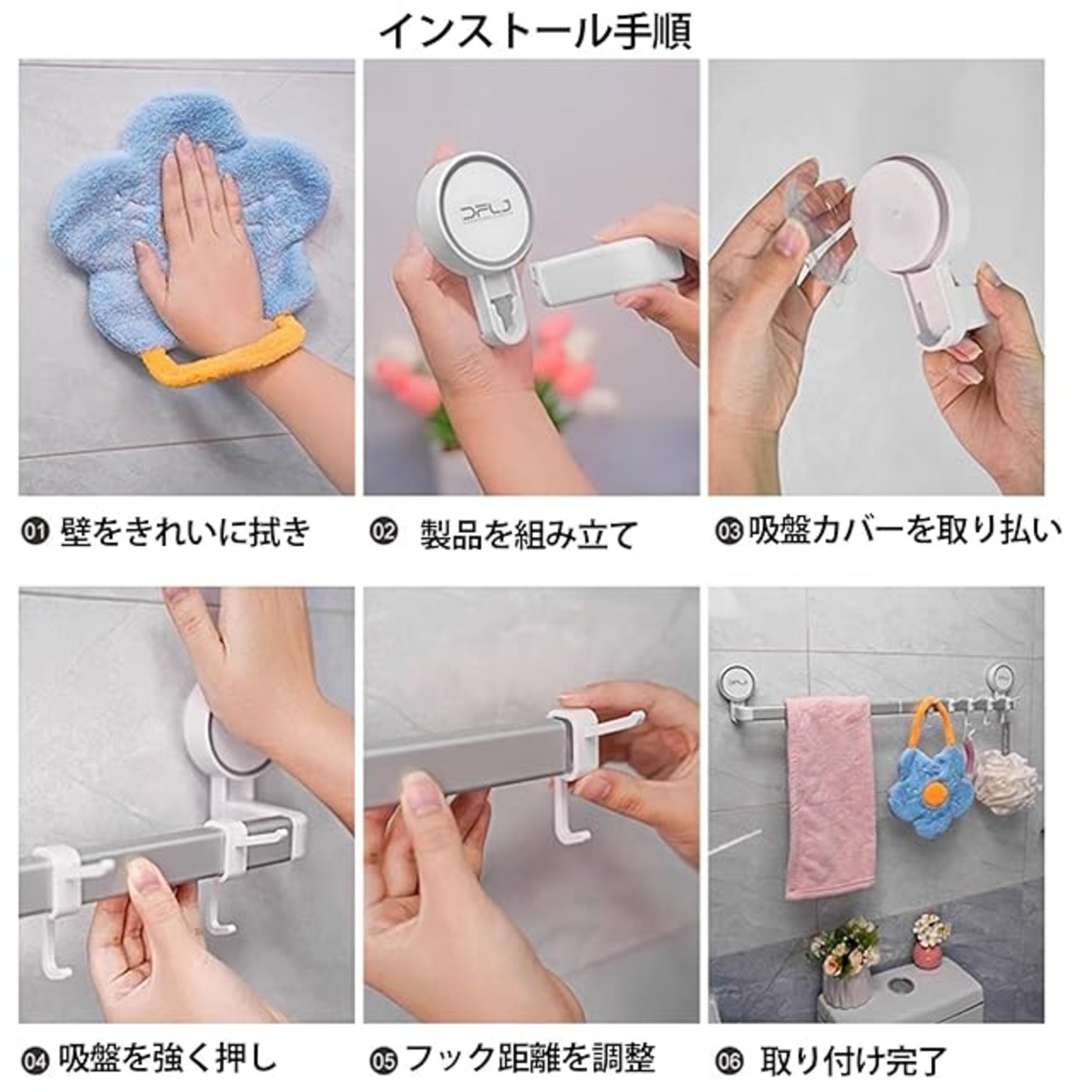 インストール手順

DFLJ

01 壁をきれいに拭き

02 製品を組み立て

03 吸盤カバーを取り払い

04 吸盤を強く押し

05 フック距離を調整

06 取り付け完了