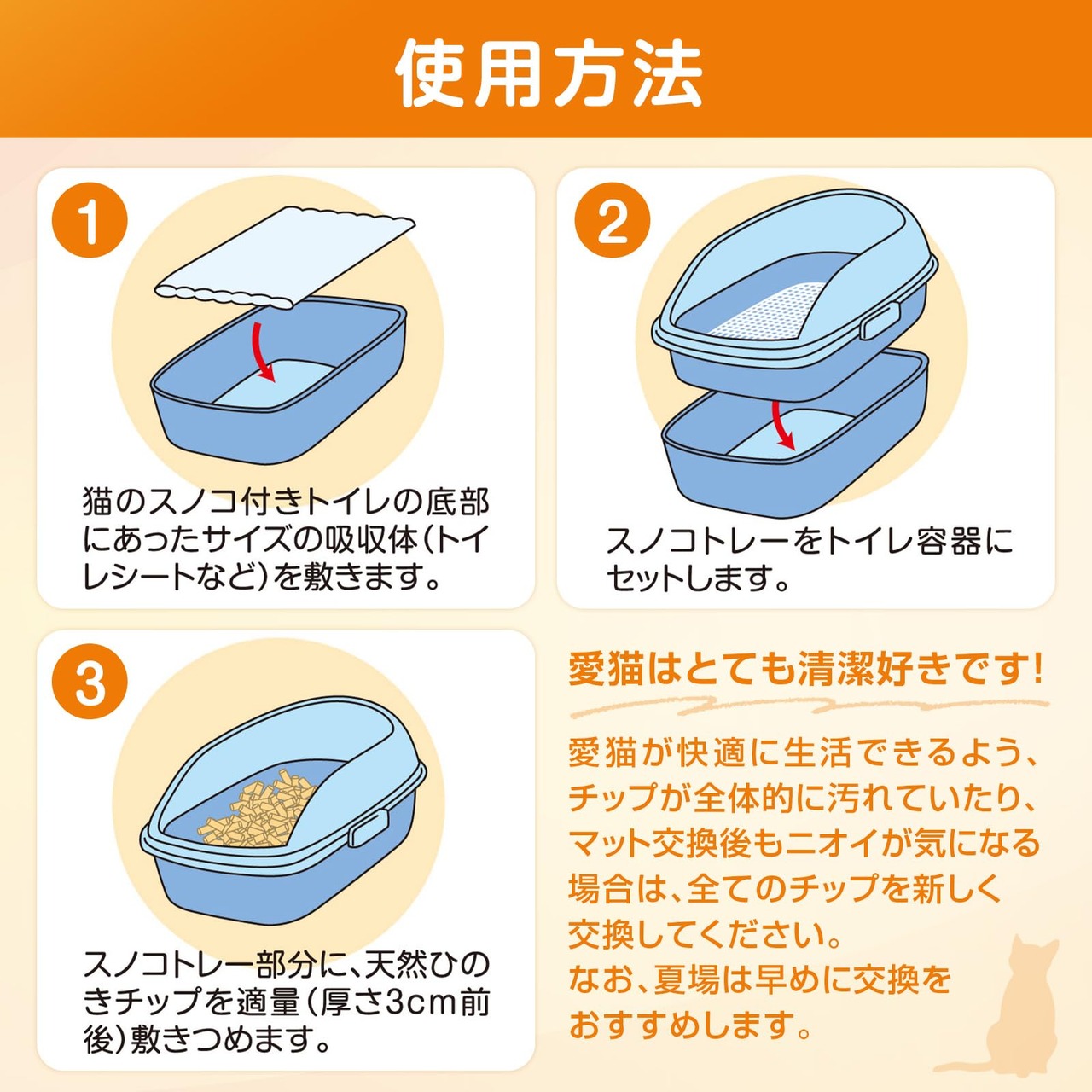 使用方法

1

猫のスノコ付きトイレの底部にあったサイズの吸収体（トイレシートなど）を敷きます。

2

スノコトレーをトイレ容器にセットします。

3

スノコトレー部分に、天然ひのきチップを適量（厚さ3cm前後）敷きつめます。

愛猫はとても清潔好きです！

愛猫が快適に生活できるよう、チップが全体的に汚れていたり、マット交換後もニオイが気になる場合は、全てのチップを新しく交換してください。
なお、夏場は早めに交換をおすすめします。