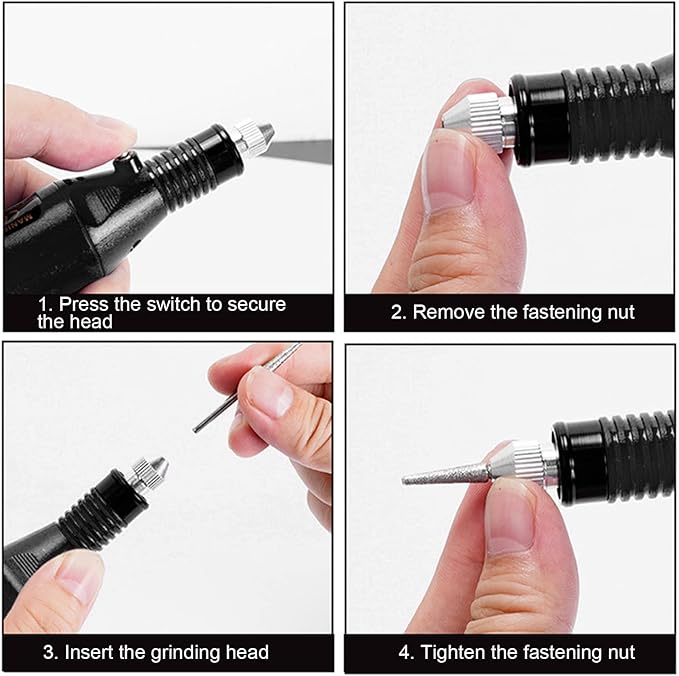 1. Press the switch to secure the head

2. Remove the fastening nut

3. Insert the grinding head

4. Tighten the fastening nut