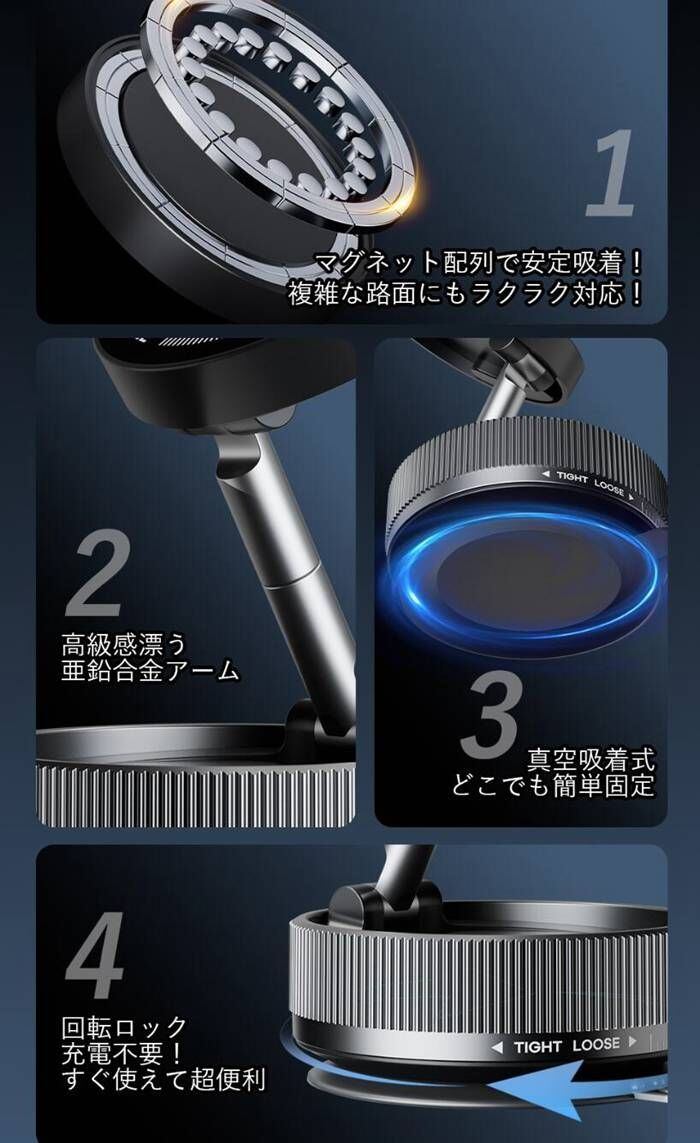 1

マグネット配列で安定吸着！
複雑な路面にもラクラク対応！

2

高級感漂う
亜鉛合金アーム

◀ TIGHT LOOSE ▶

3

真空吸着式
どこでも簡単固定

4

回転ロック
充電不要！
すぐ使えて超便利

◀ TIGHT LOOSE ▶