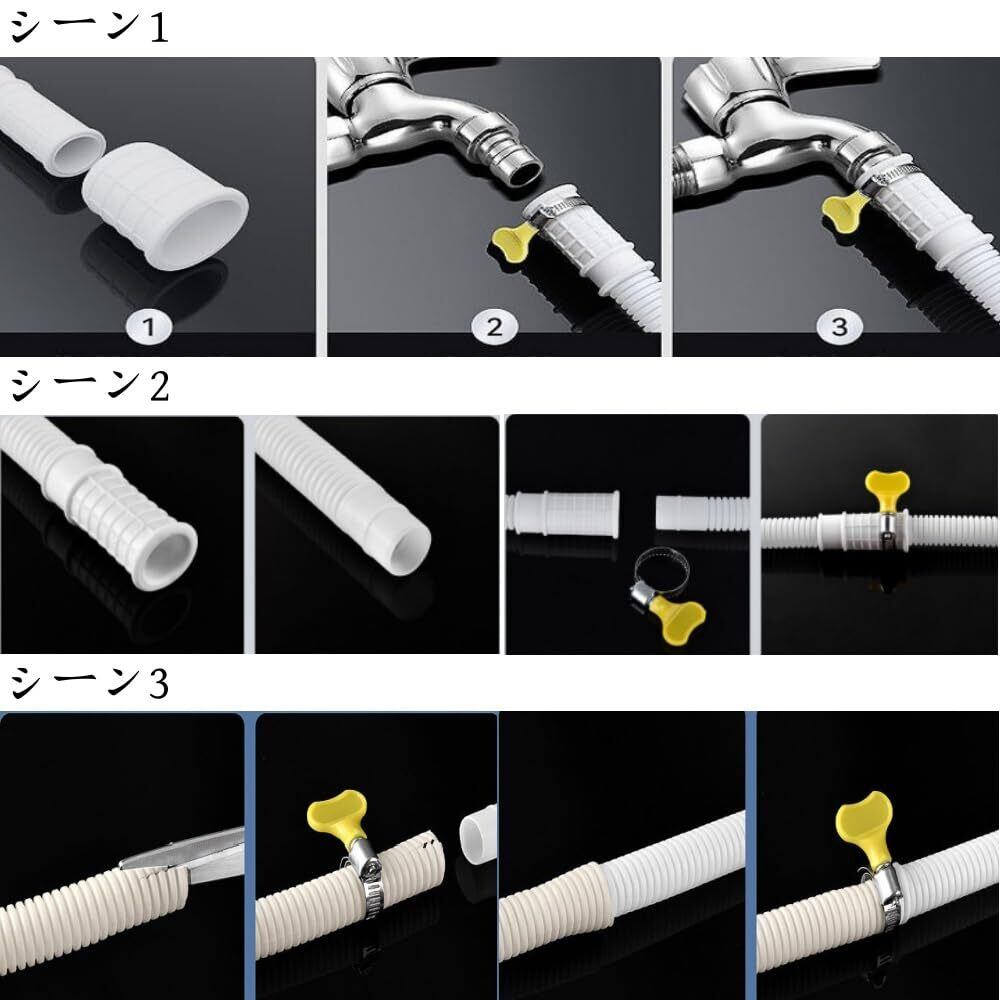 シーン1

1

2

3

シーン2

シーン3