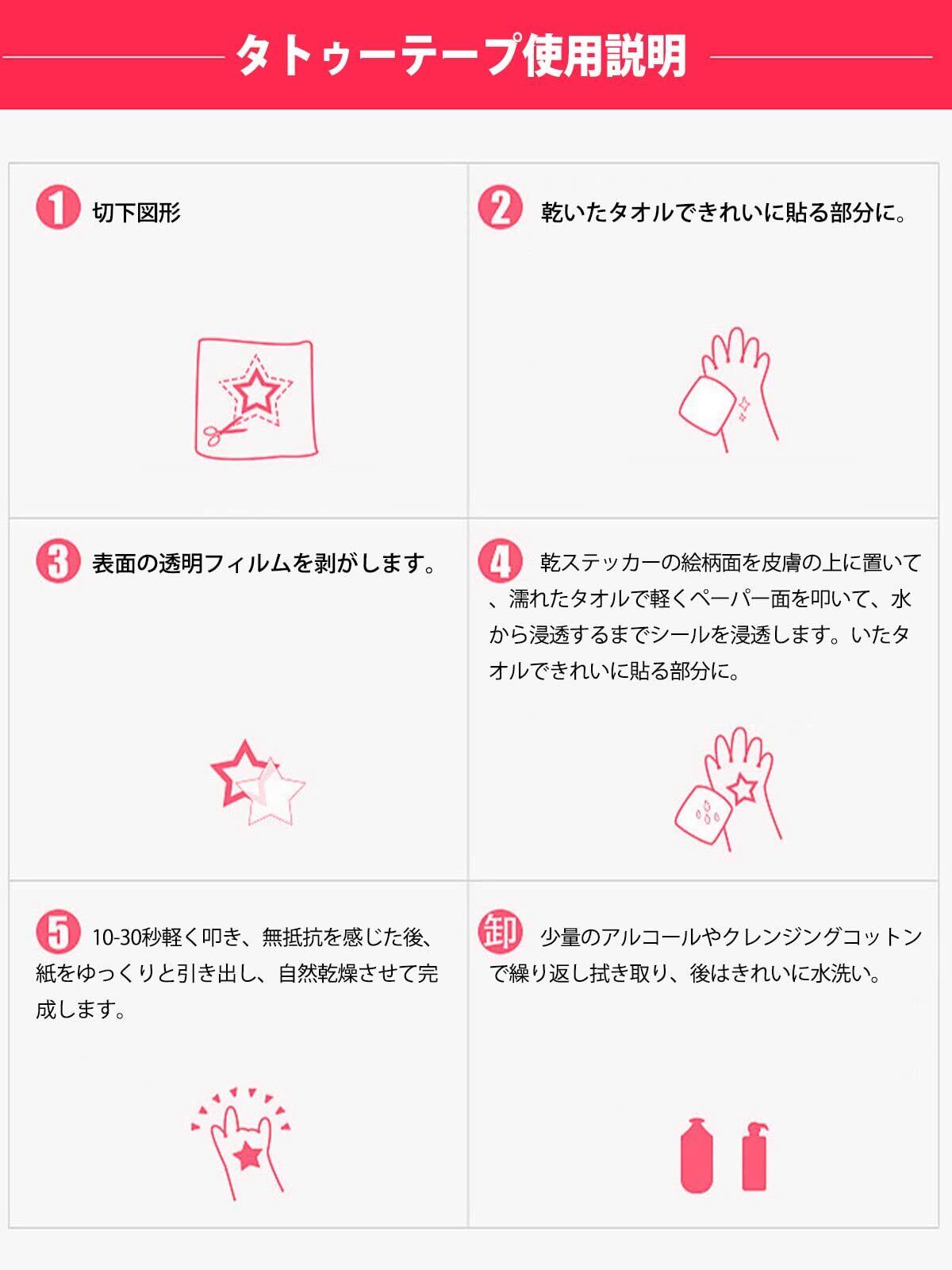 タトゥーテープ使用説明

1 切下図形

2 乾いたタオルできれいに貼る部分に。

3 表面の透明フィルムを剥がします。

4 乾ステッカーの絵柄面を皮膚の上に置いて、濡れたタオルで軽くペーパー面を叩いて、水から浸透するまでシールを浸透します。いたタオルできれいに貼る部分に。

5 10-30秒軽く叩き、無抵抗を感じた後、紙をゆっくりと引き出し、自然乾燥させて完成します。

卸 少量のアルコールやクレンジングコットンで繰り返し拭き取り、後はきれいに水洗い。