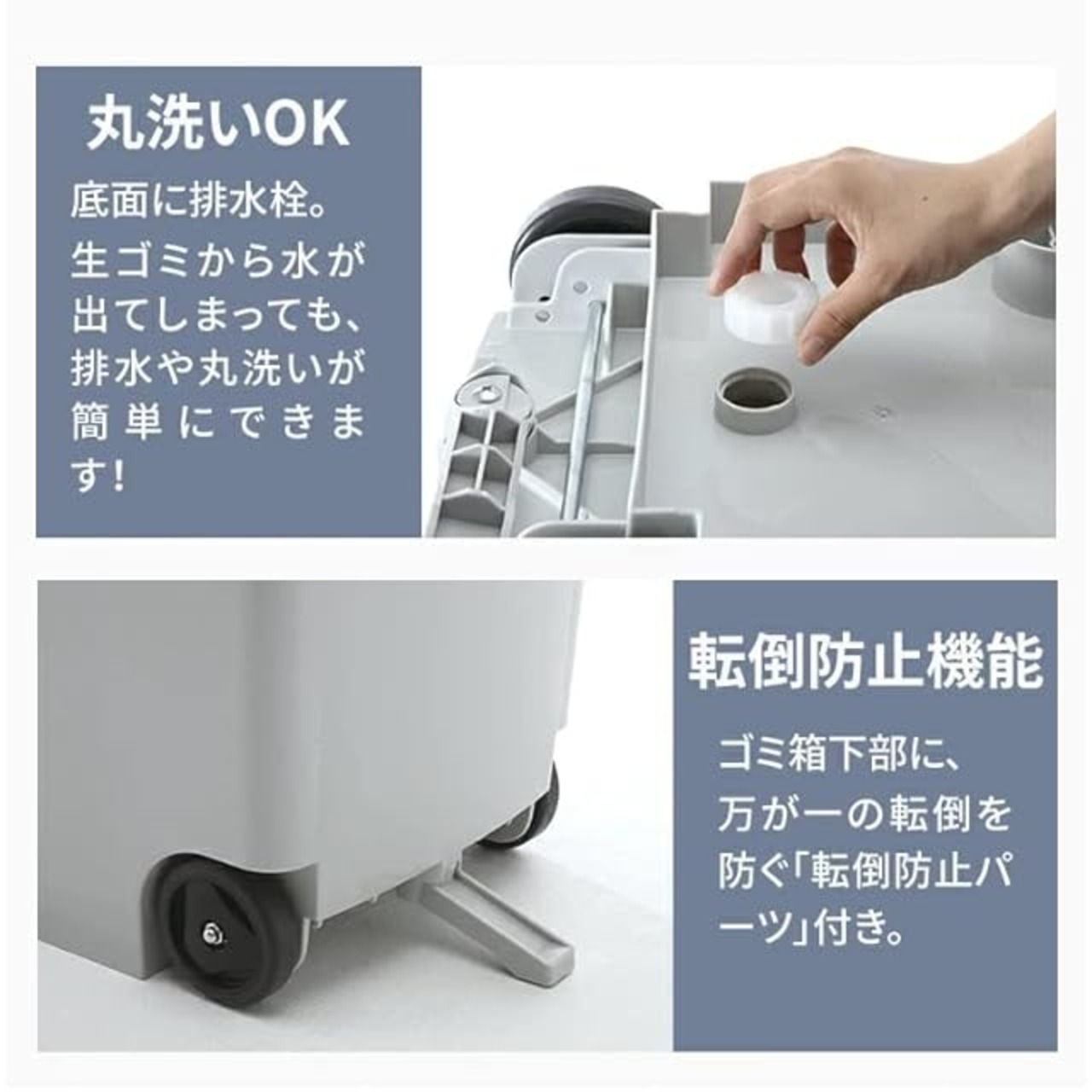 丸洗いOK

底面に排水栓。生ゴミから水が出てしまっても、排水や丸洗いが簡単にできます!

転倒防止機能

ゴミ箱下部に、万が一の転倒を防ぐ「転倒防止パーツ」付き。