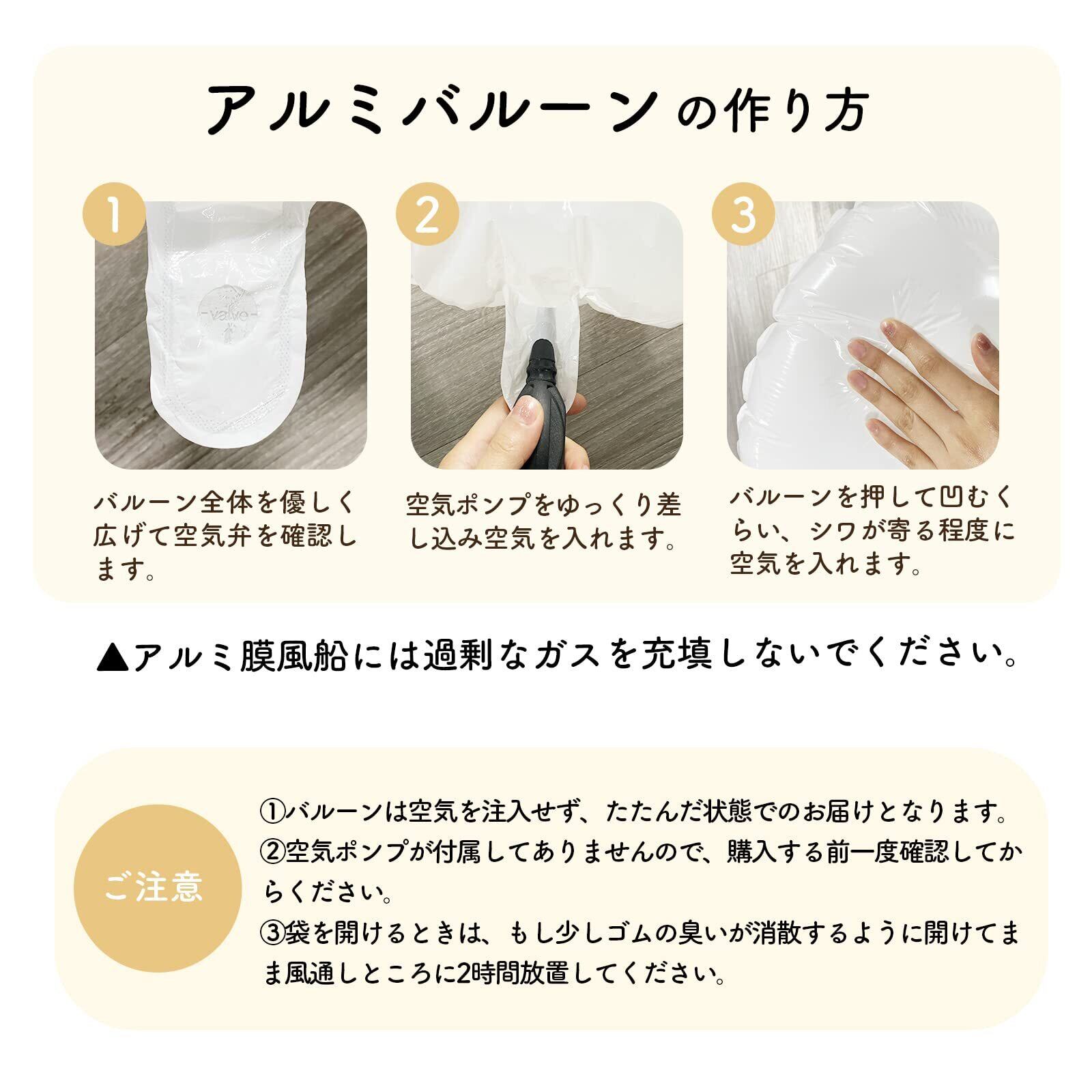 アルミバルーンの作り方

1

valve

バルーン全体を優しく広げて空気弁を確認します。

2

空気ポンプをゆっくり差し込み空気を入れます。

3

バルーンを押して凹むくらい、シワが寄る程度に空気を入れます。

▲アルミ膜風船には過剰なガスを充填しないでください。

ご注意

①バルーンは空気を注入せず、たたんだ状態でのお届けとなります。
②空気ポンプが付属してありませんので、購入する前一度確認してからください。
③袋を開けるときは、もし少しゴムの臭いが消散するように開けてまま風通しところに2時間放置してください。