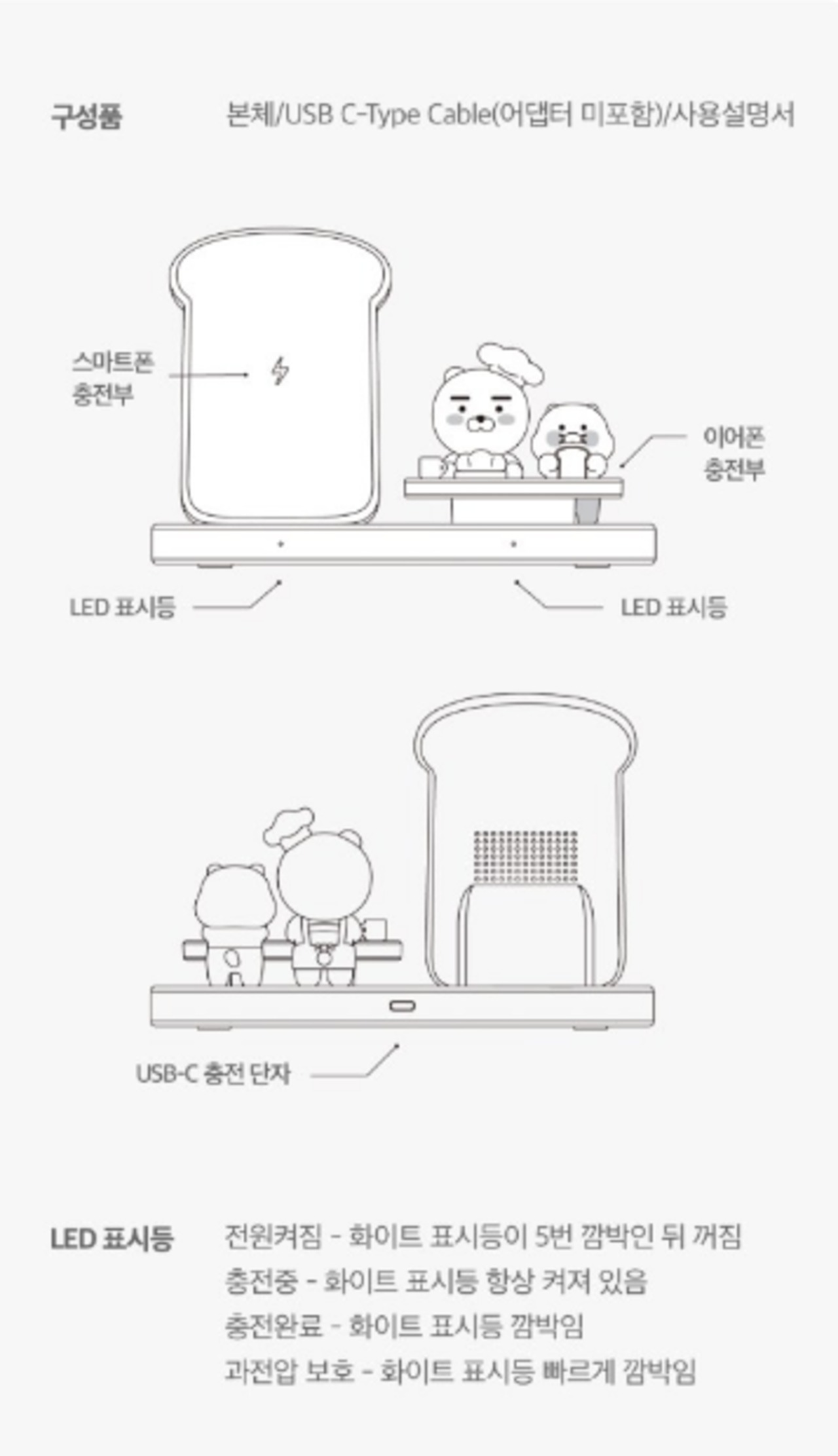 구성품 본체/USB C-Type Cable(어댑터 미포함)/사용설명서

스마트폰 충전부

이어폰 충전부

LED 표시등

LED 표시등

USB-C 충전 단자

LED 표시등
전원켜짐 - 화이트 표시등이 5번 깜박인 뒤 꺼짐
충전중 - 화이트 표시등 항상 켜져 있음
충전완료 - 화이트 표시등 깜박임
과전압 보호 - 화이트 표시등 빠르게 깜박임