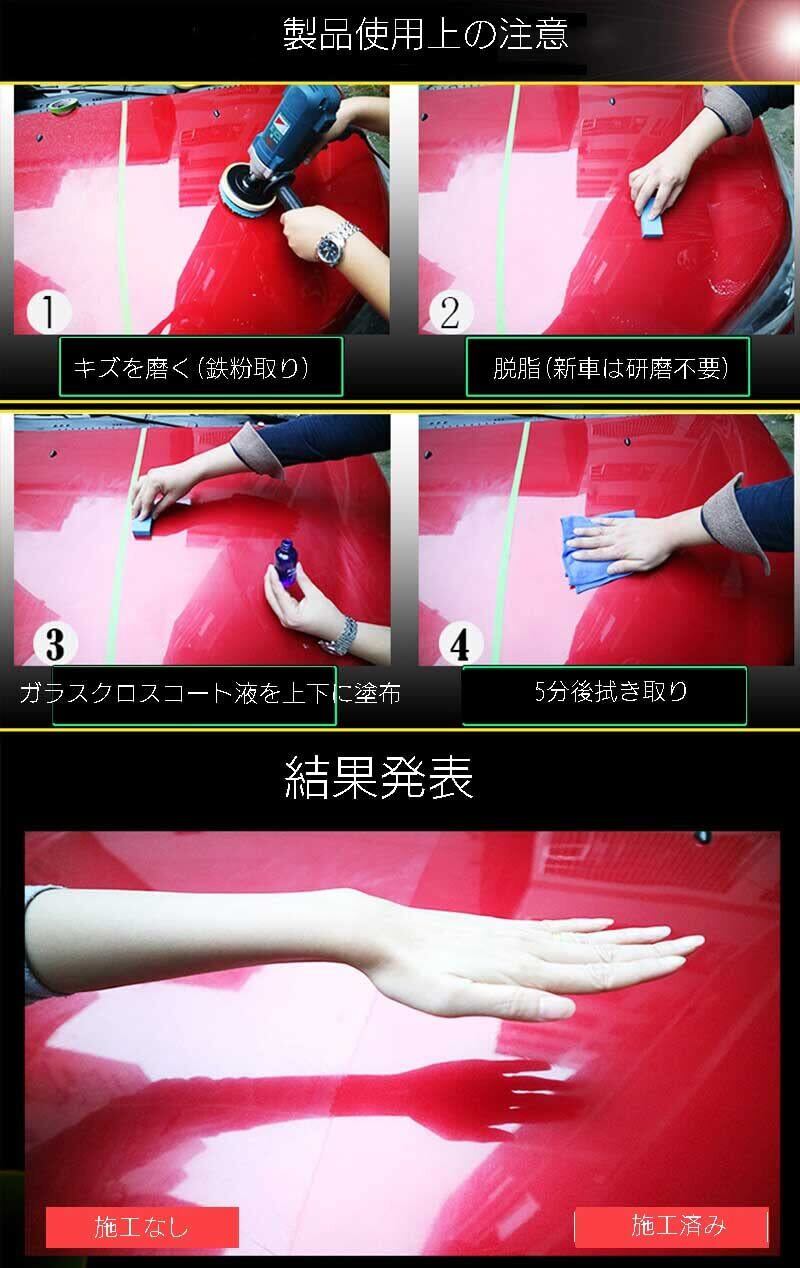 製品使用上の注意

1
キズを磨く（鉄粉取り）

2
脱脂（新車は研磨不要）

3
ガラスクロスコート液を上下に塗布

4
5分後拭き取り

結果発表

施工なし

施工済み