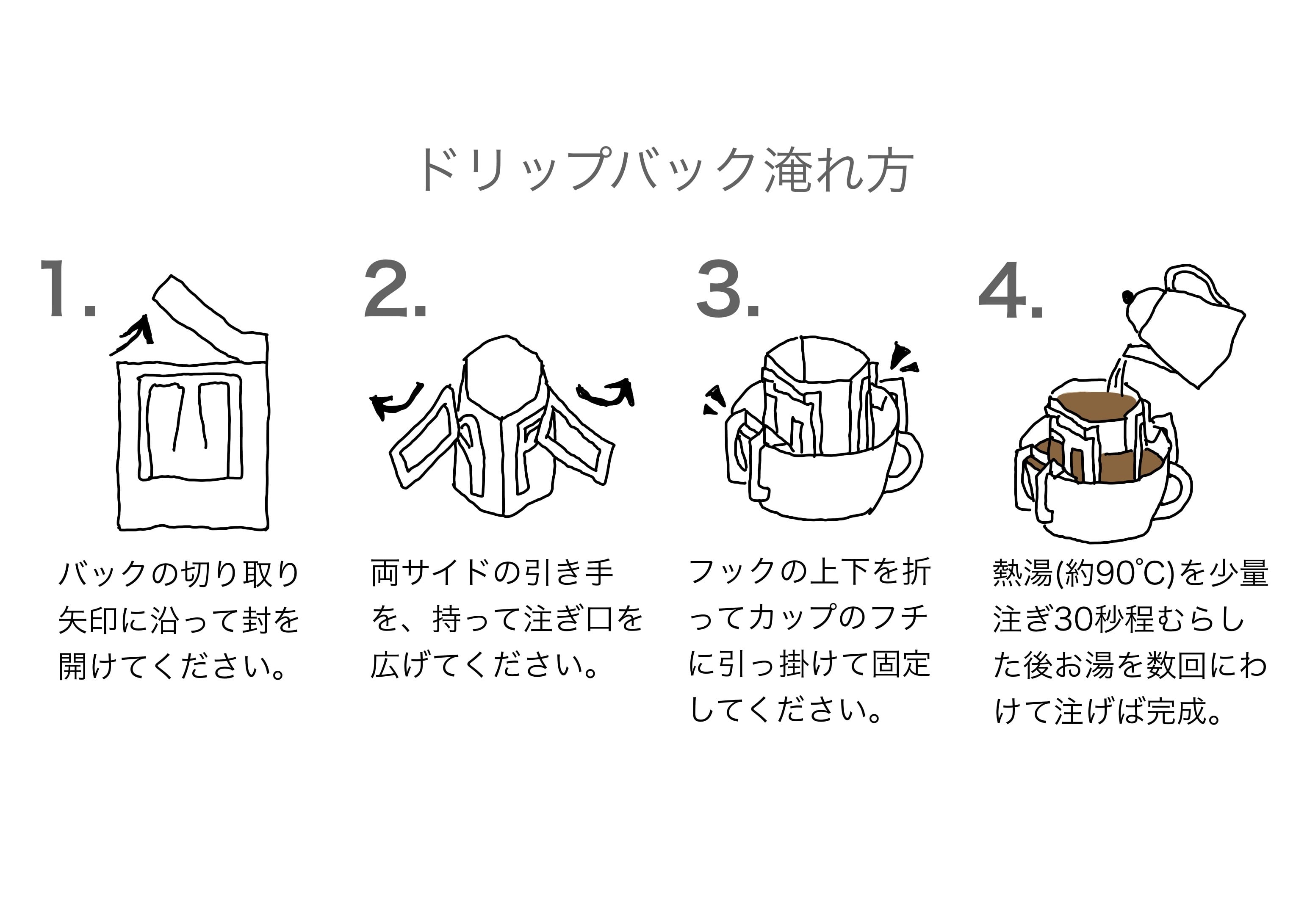 ドリップバック淹れ方

1.

バックの切り取り矢印に沿って封を開けてください。

2.

両サイドの引き手を、持って注ぎ口を広げてください。

3.

フックの上下を折ってカップのフチに引っ掛けて固定してください。

4.

熱湯(約90℃)を少量注ぎ30秒程むらした後お湯を数回にわけて注げば完成。