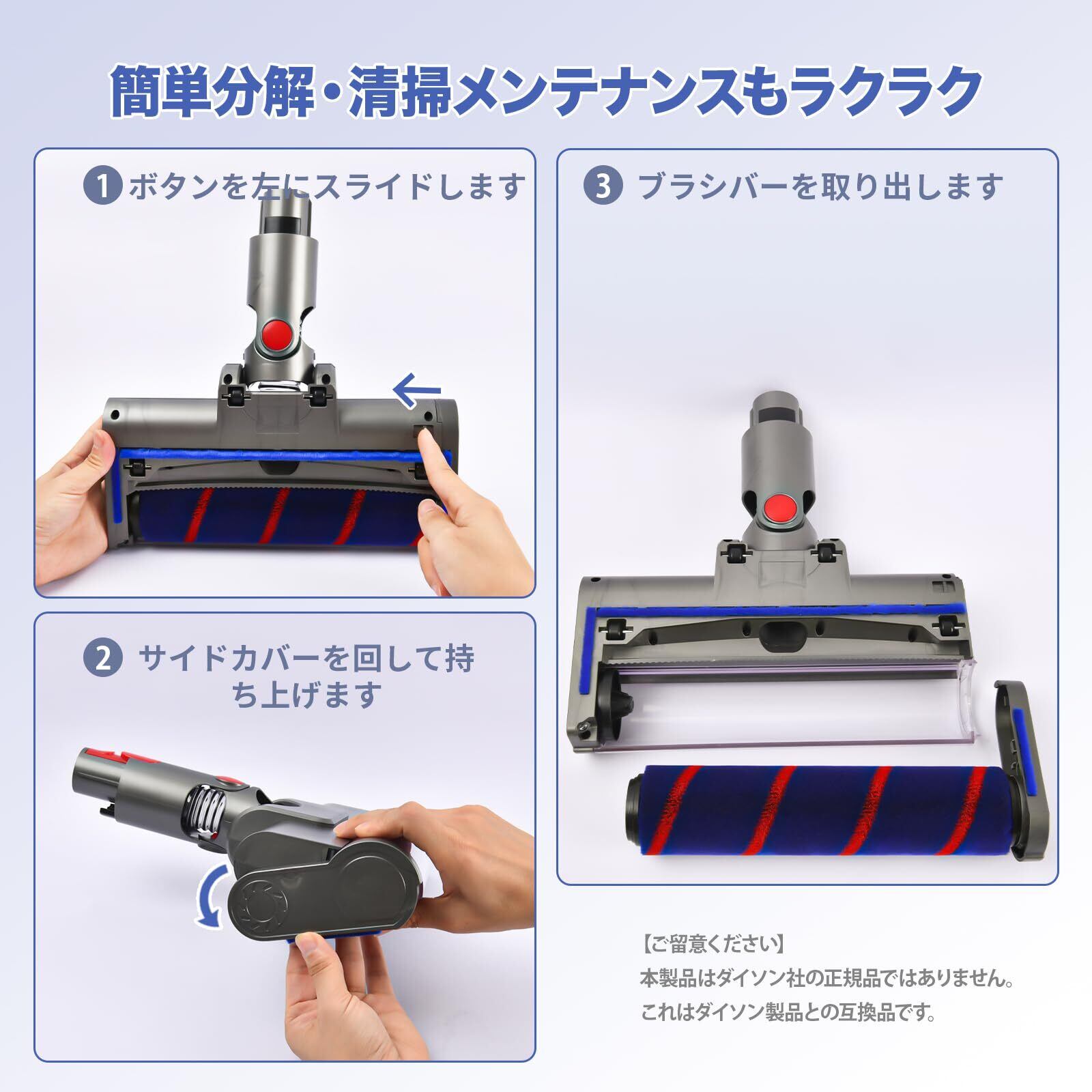 簡単分解・清掃メンテナンスもラクラク

1 ボタンを左にスライドします

2 サイドカバーを回して持ち上げます

3 ブラシバーを取り出します

【ご留意ください】
本製品はダイソン社の正規品ではありません。
これはダイソン製品との互換品です。