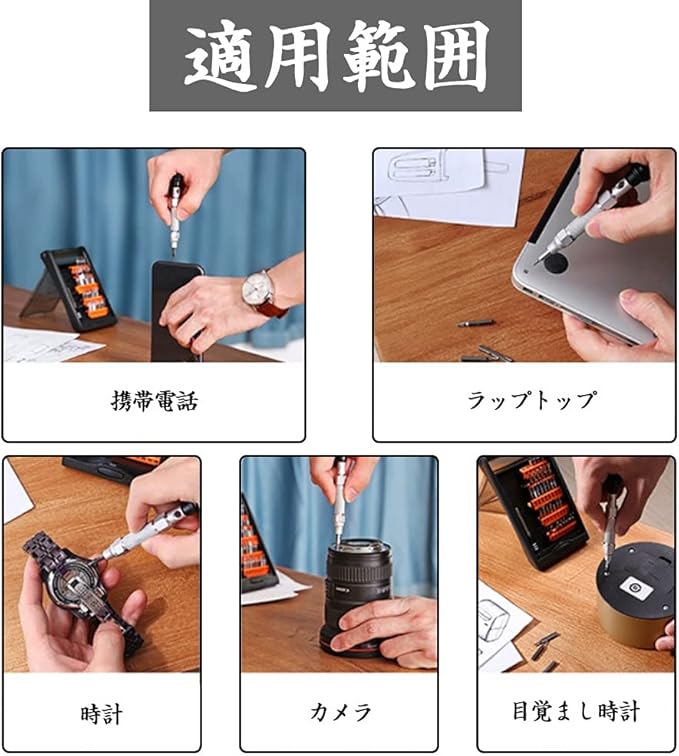 適用範囲

携帯電話

ラップトップ

時計

カメラ

目覚まし時計