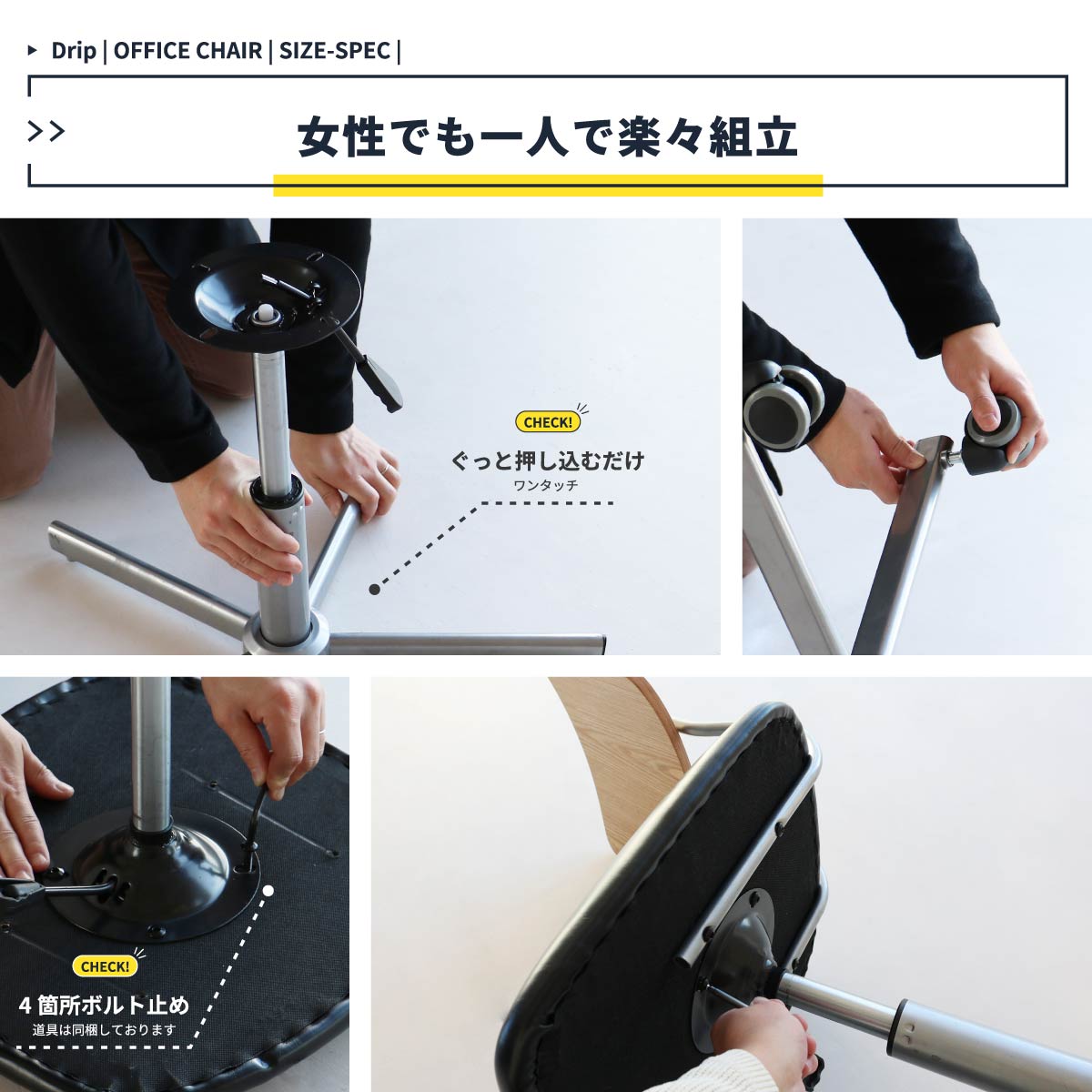 Drip | OFFICE CHAIR | SIZE-SPEC |

>>

女性でも一人で楽々組立

CHECK!

ぐっと押し込むだけ

ワンタッチ

CHECK!

4 箇所ボルト止め

道具は同梱しております