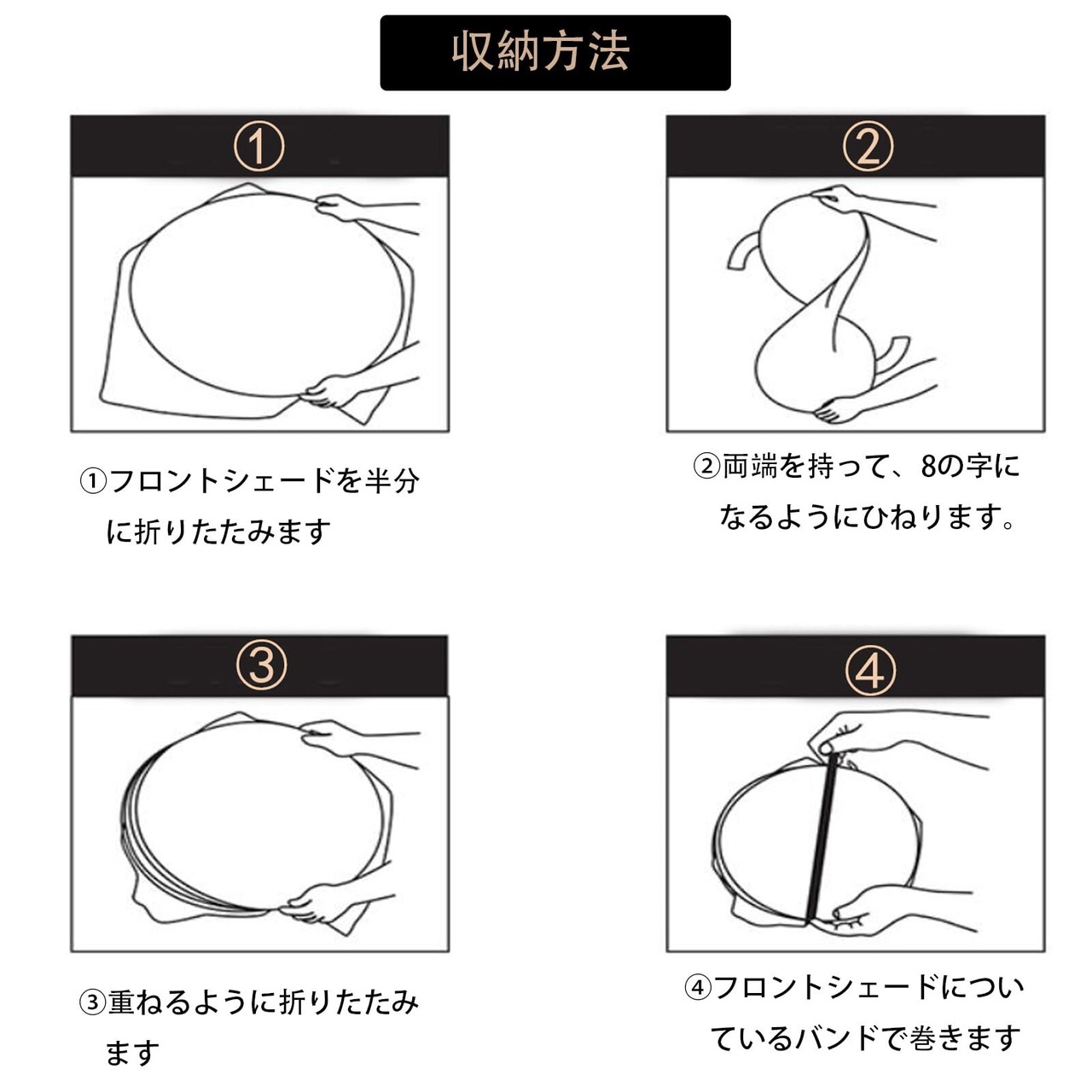 収納方法

①

①フロントシェードを半分に折りたたみます

②

②両端を持って、8の字になるようにひねります。

③

③重ねるように折りたたみます

④

④フロントシェードについているバンドで巻きます