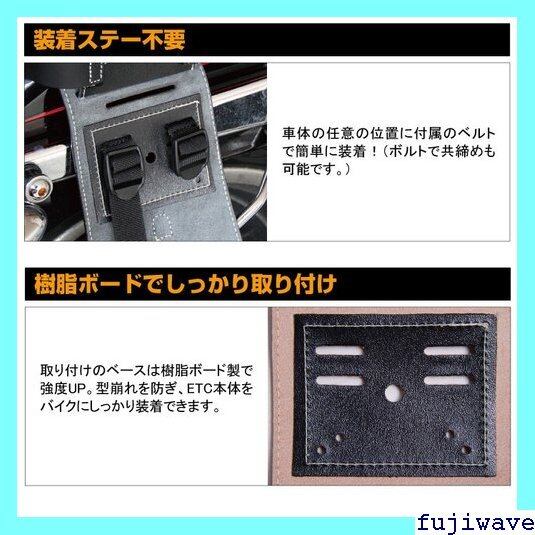 装着ステー不要

車体の任意の位置に付属のベルトで簡単に装着！（ボルトで共締めも可能です。）

樹脂ボードでしっかり取り付け

取り付けのベースは樹脂ボード製で強度UP。型崩れを防ぎ、ETC本体をバイクにしっかり装着できます。

fujiwave