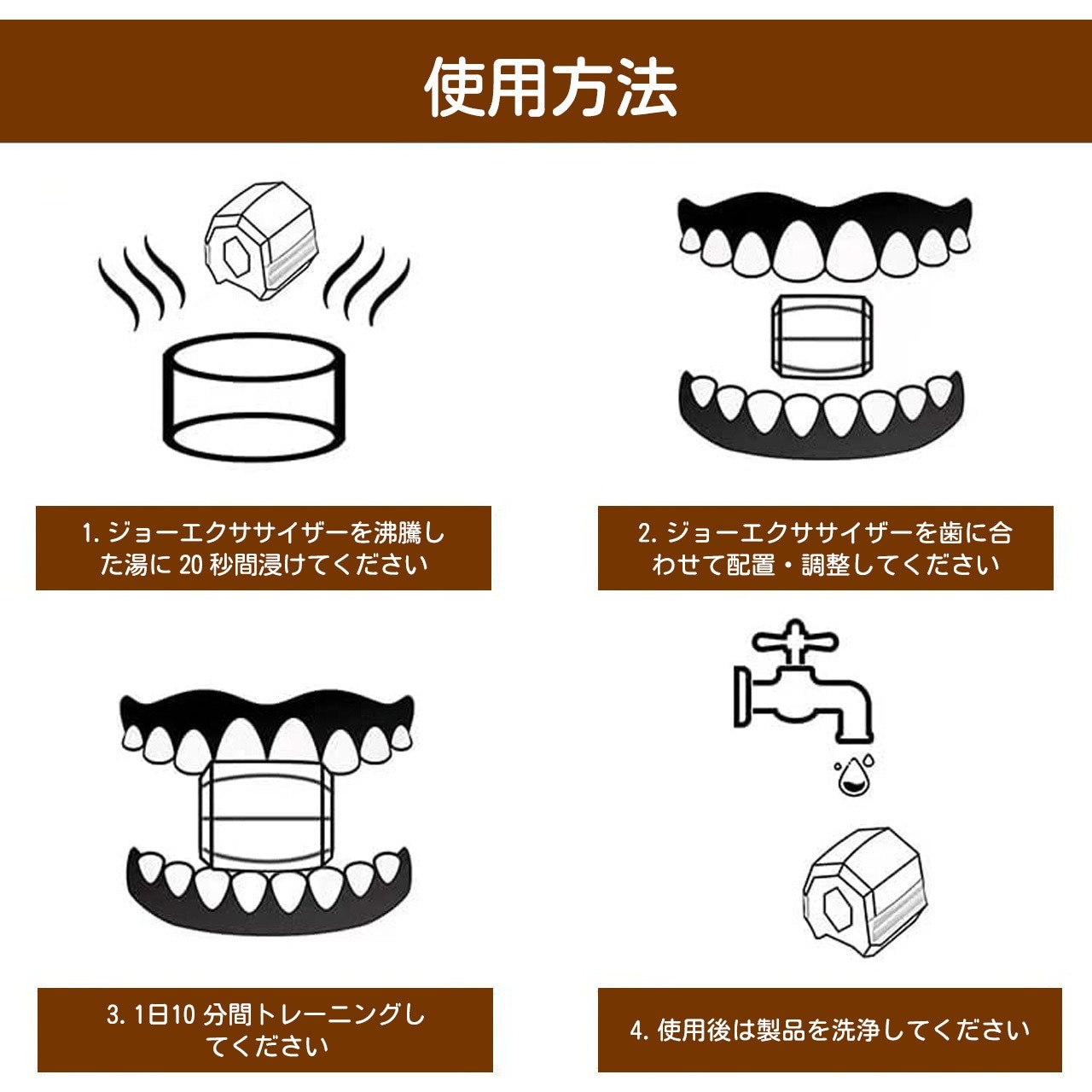 使用方法

1. ジョーエクササイザーを沸騰した湯に 20 秒間浸けてください

2. ジョーエクササイザーを歯に合わせて配置・調整してください

3. 1日10 分間トレーニングしてください

4. 使用後は製品を洗浄してください