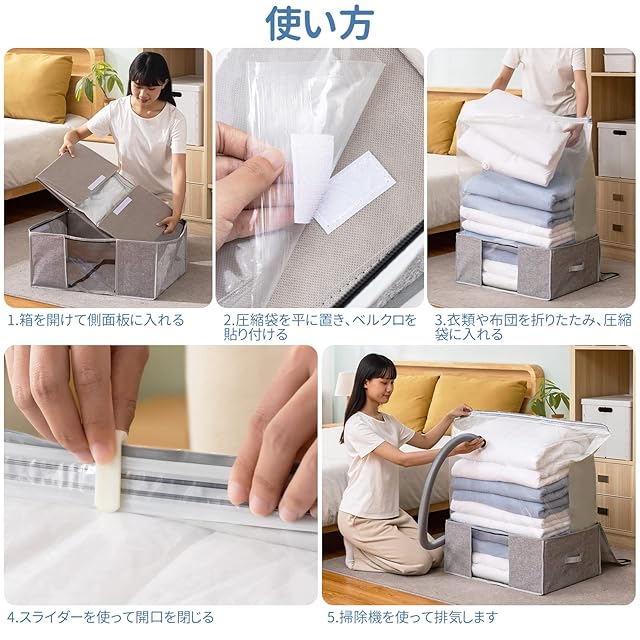 使い方

1.箱を開けて側面板に入れる

2.圧縮袋を平に置き、ベルクロを貼り付ける

3.衣類や布団を折りたたみ、圧縮袋に入れる

4.スライダーを使って開口を閉じる

5.掃除機を使って排気します