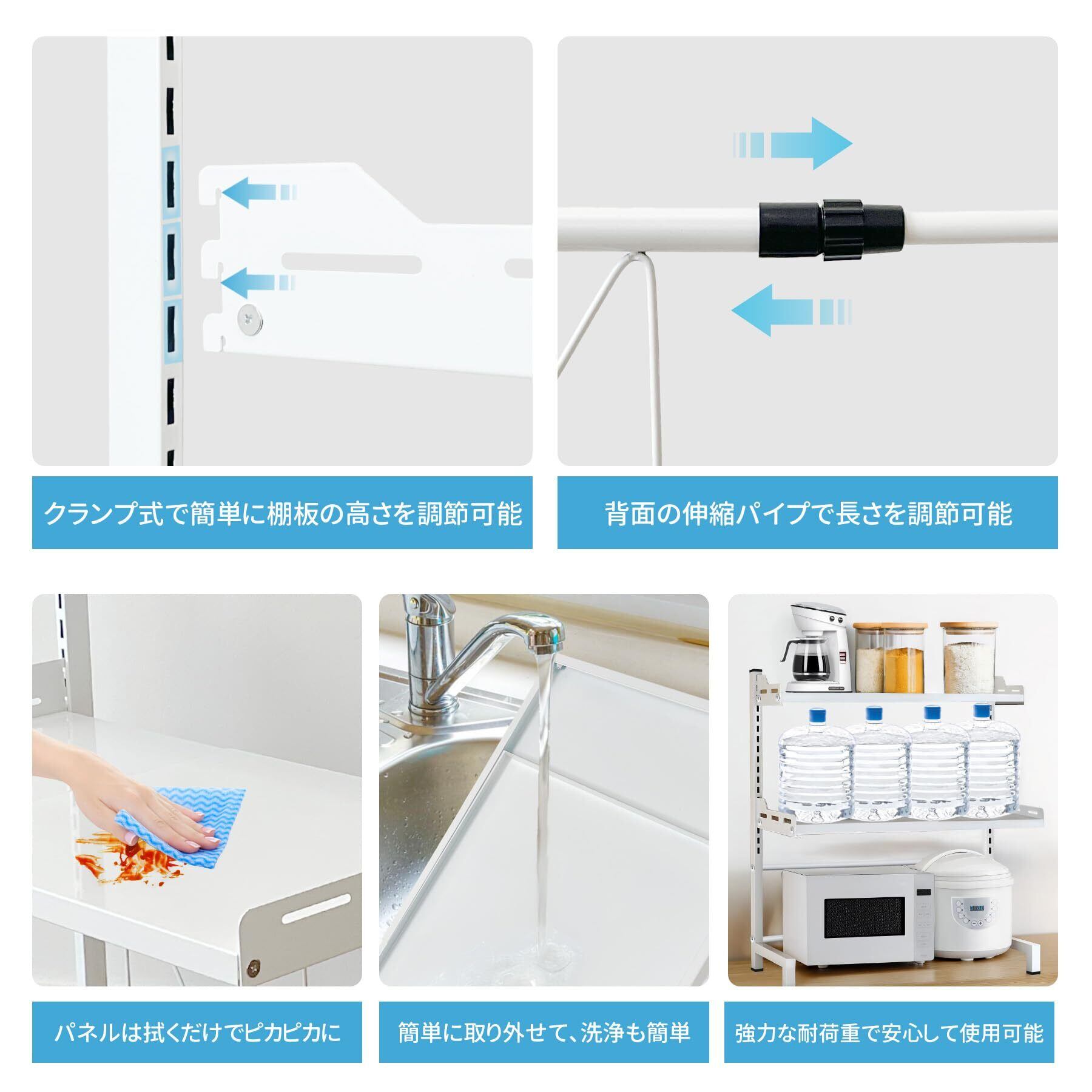 クランプ式で簡単に棚板の高さを調節可能

背面の伸縮パイプで長さを調節可能

パネルは拭くだけでピカピカに

簡単に取り外せて、洗浄も簡単

強力な耐荷重で安心して使用可能