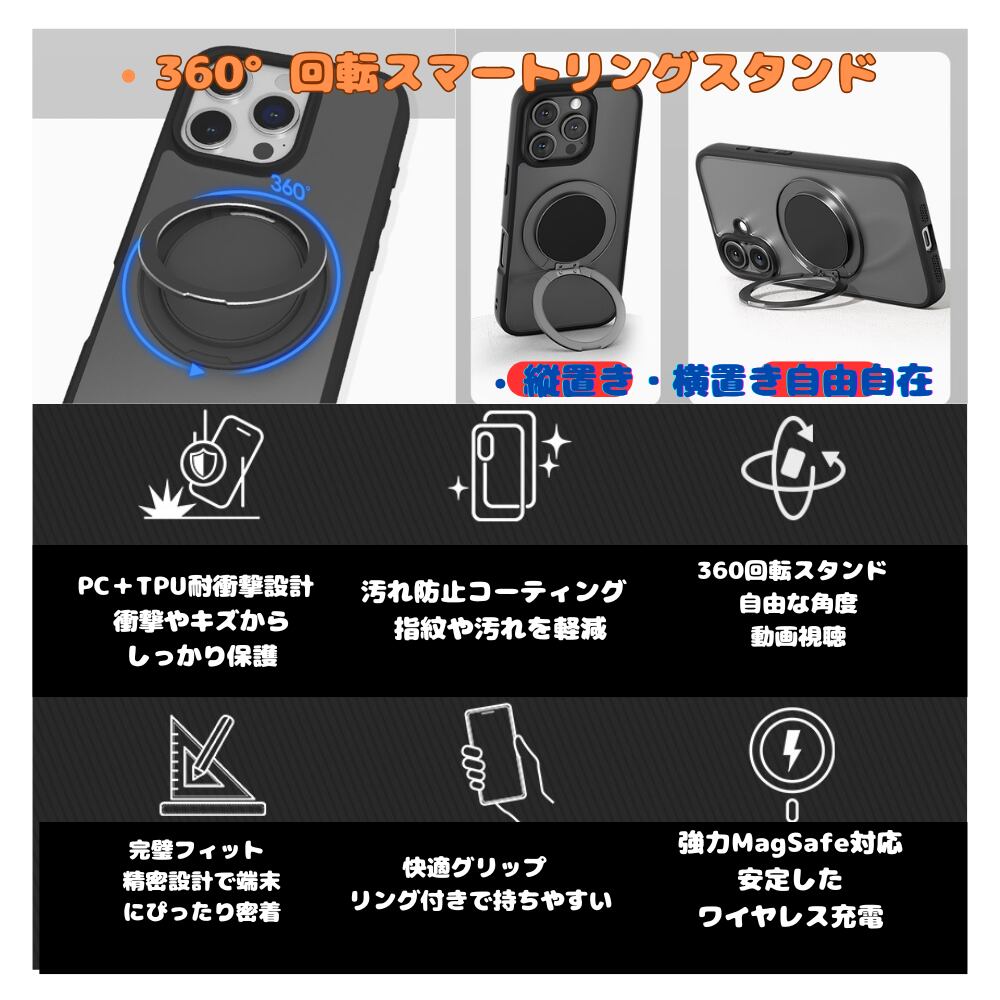 ・360° 回転スマートリングスタンド

360°

・縦置き・横置き自由自在

PC＋TPU耐衝撃設計
衝撃やキズから
しっかり保護

汚れ防止コーティング
指紋や汚れを軽減

360回転スタンド
自由な角度
動画視聴

完璧フィット
精密設計で端末
にぴったり密着

快適グリップ
リング付きで持ちやすい

強力MagSafe対応
安定した
ワイヤレス充電