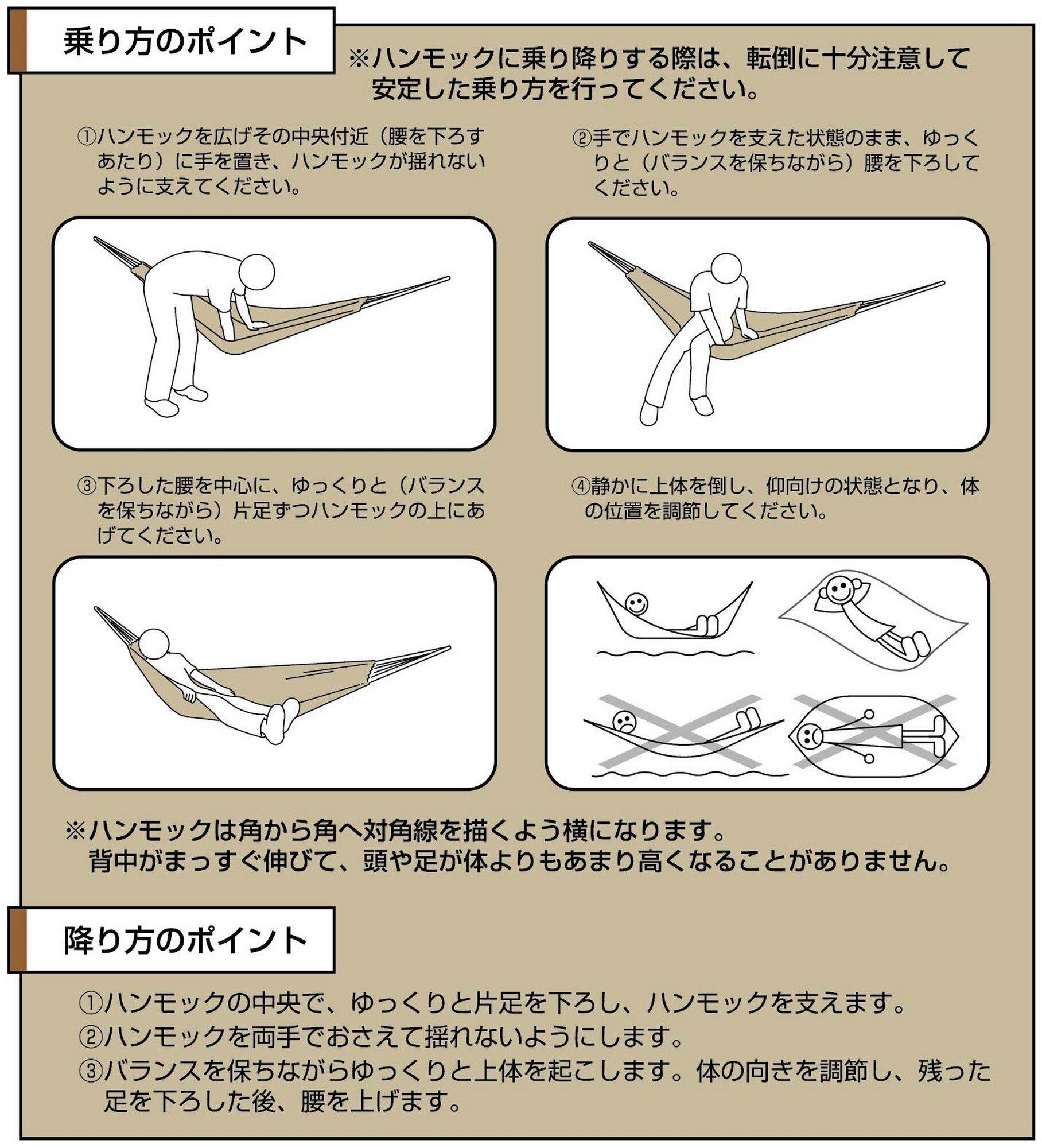 乗り方のポイント

※ハンモックに乗り降りする際は、転倒に十分注意して安定した乗り方を行ってください。

①ハンモックを広げその中央付近（腰を下ろすあたり）に手を置き、ハンモックが揺れないように支えてください。

②手でハンモックを支えた状態のまま、ゆっくりと（バランスを保ちながら）腰を下ろしてください。

③下ろした腰を中心に、ゆっくりと（バランスを保ちながら）片足ずつハンモックの上にあげてください。

④静かに上体を倒し、仰向けの状態となり、体の位置を調節してください。

※ハンモックは角から角へ対角線を描くよう横になります。
背中がまっすぐ伸びて、頭や足が体よりもあまり高くなることがありません。

降り方のポイント

①ハンモックの中央で、ゆっくりと片足を下ろし、ハンモックを支えます。
②ハンモックを両手でおさえて揺れないようにします。
③バランスを保ちながらゆっくりと上体を起こします。体の向きを調節し、残った足を下ろした後、腰を上げます。