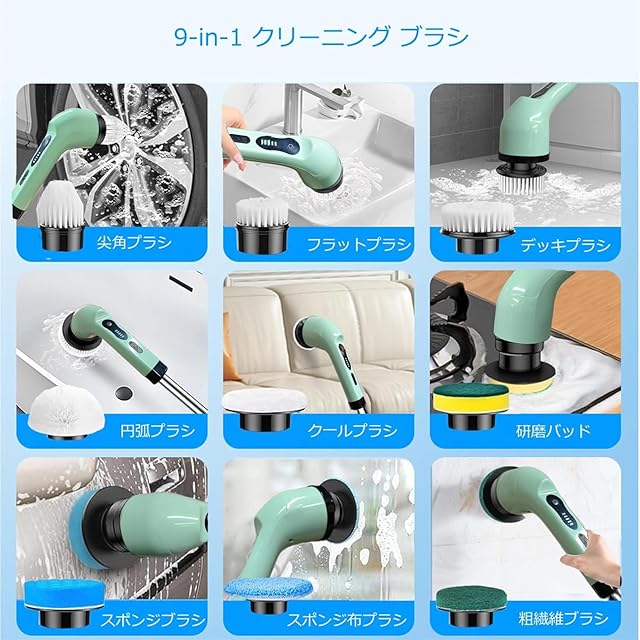 9-in-1 クリーニング ブラシ

尖角ブラシ

フラットブラシ

デッキブラシ

円弧ブラシ

クールブラシ

研磨パッド

スポンジブラシ

スポンジ布ブラシ

粗繊維ブラシ