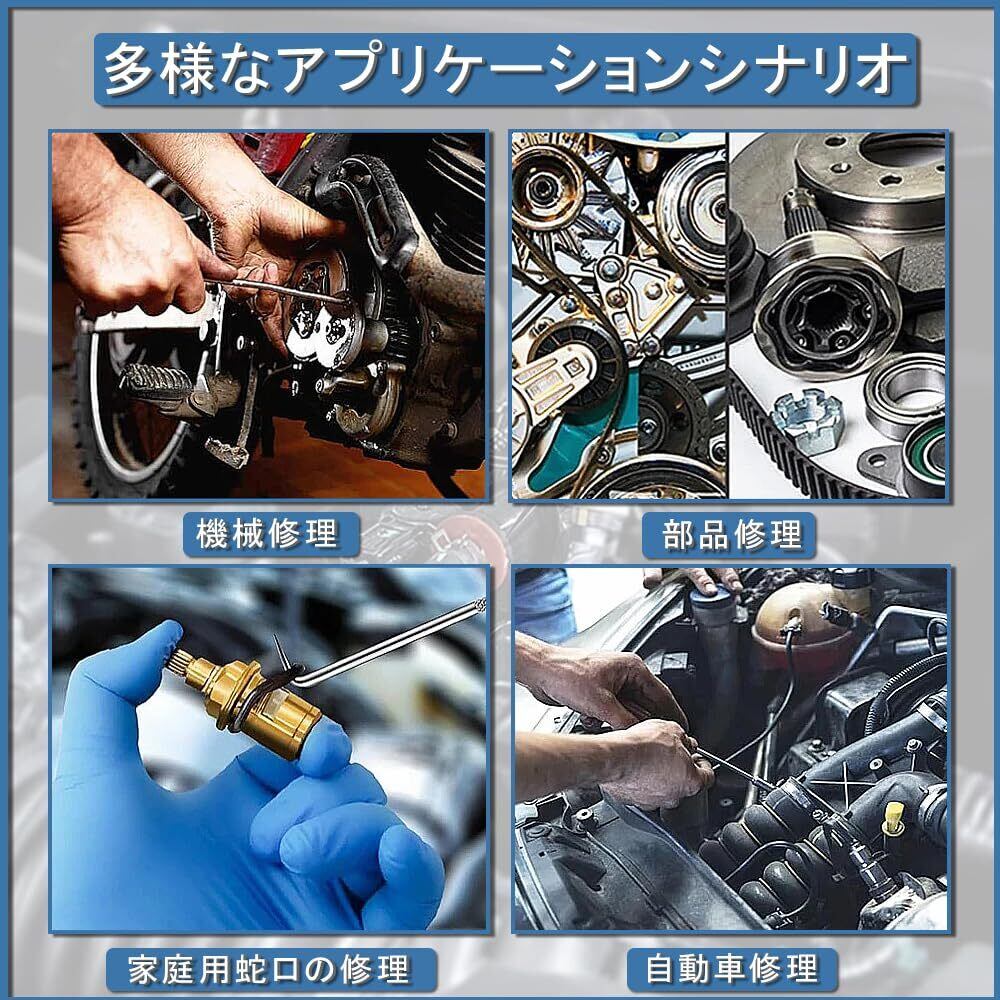 多様なアプリケーションシナリオ

機械修理

部品修理

家庭用蛇口の修理

自動車修理