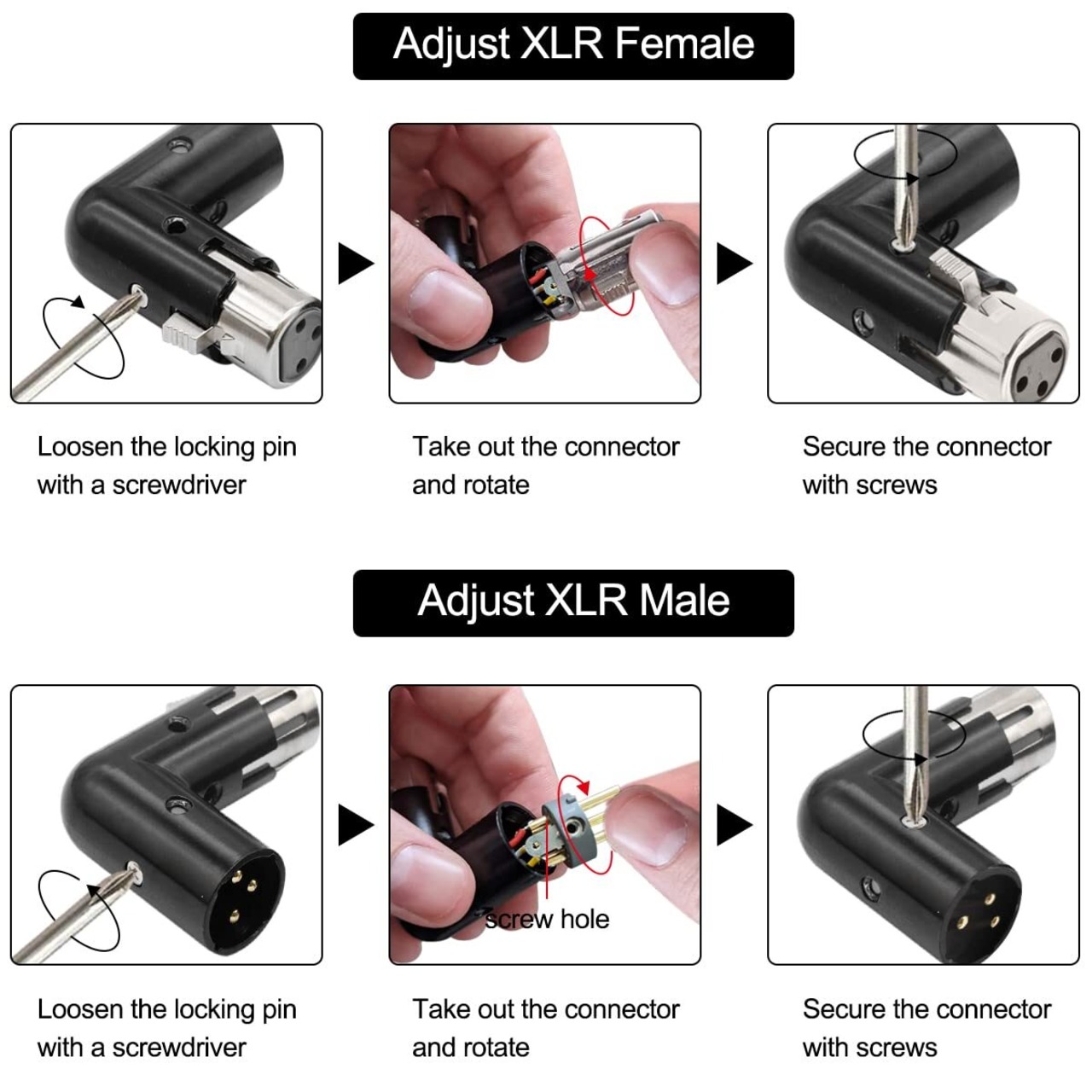 Adjust XLR Female

Loosen the locking pin with a screwdriver

Take out the connector and rotate

Secure the connector with screws

Adjust XLR Male

Loosen the locking pin with a screwdriver

screw hole

Take out the connector and rotate

Secure the connector with screws