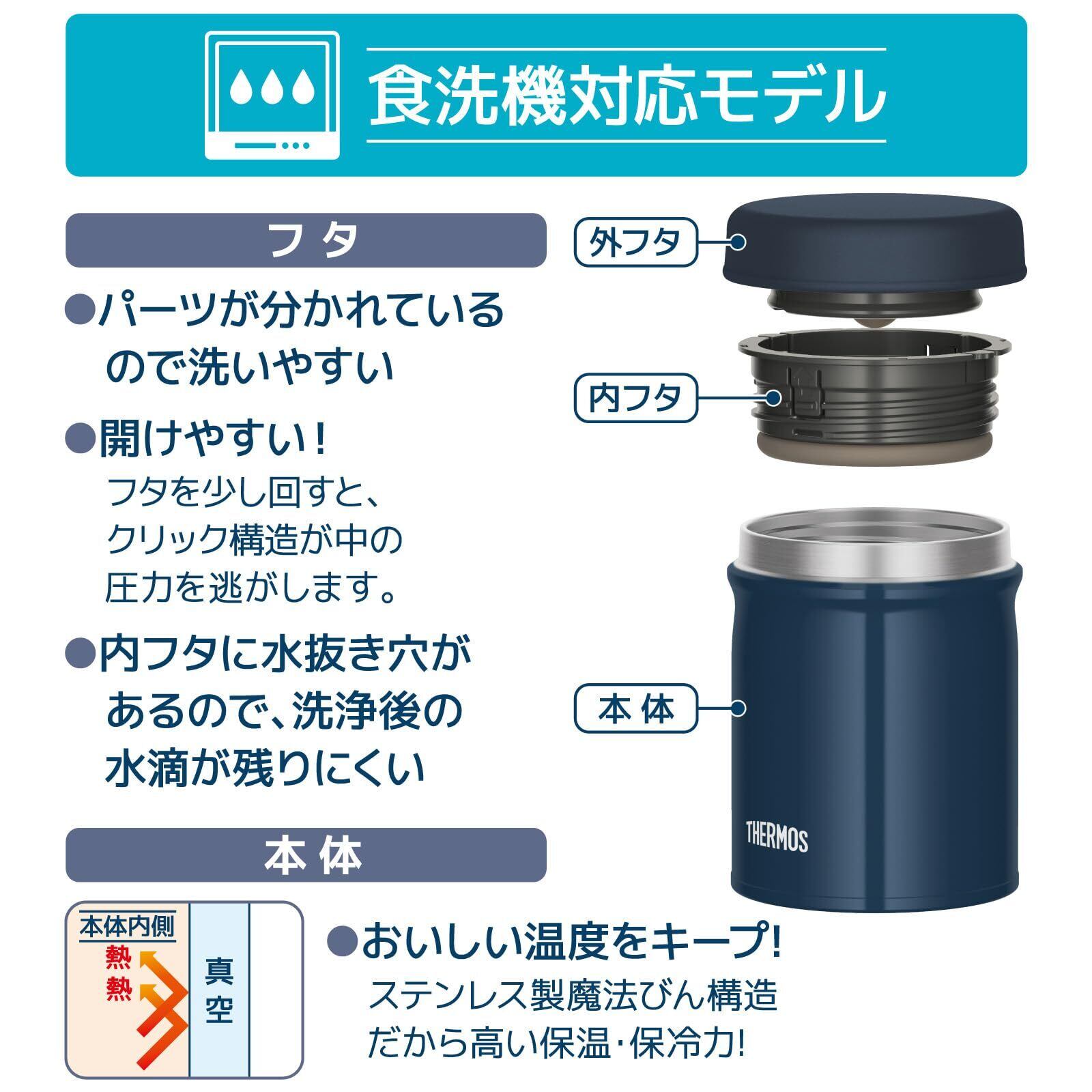 食洗機対応モデル

フタ

●パーツが分かれているので洗いやすい

●開けやすい！
フタを少し回すと、クリック構造が中の圧力を逃がします。

●内フタに水抜き穴があるので、洗浄後の水滴が残りにくい

外フタ

内フタ

本 体

THERMOS

本 体

本体内側
熱
熱
真空

●おいしい温度をキープ!
ステンレス製魔法びん構造だから高い保温・保冷力!