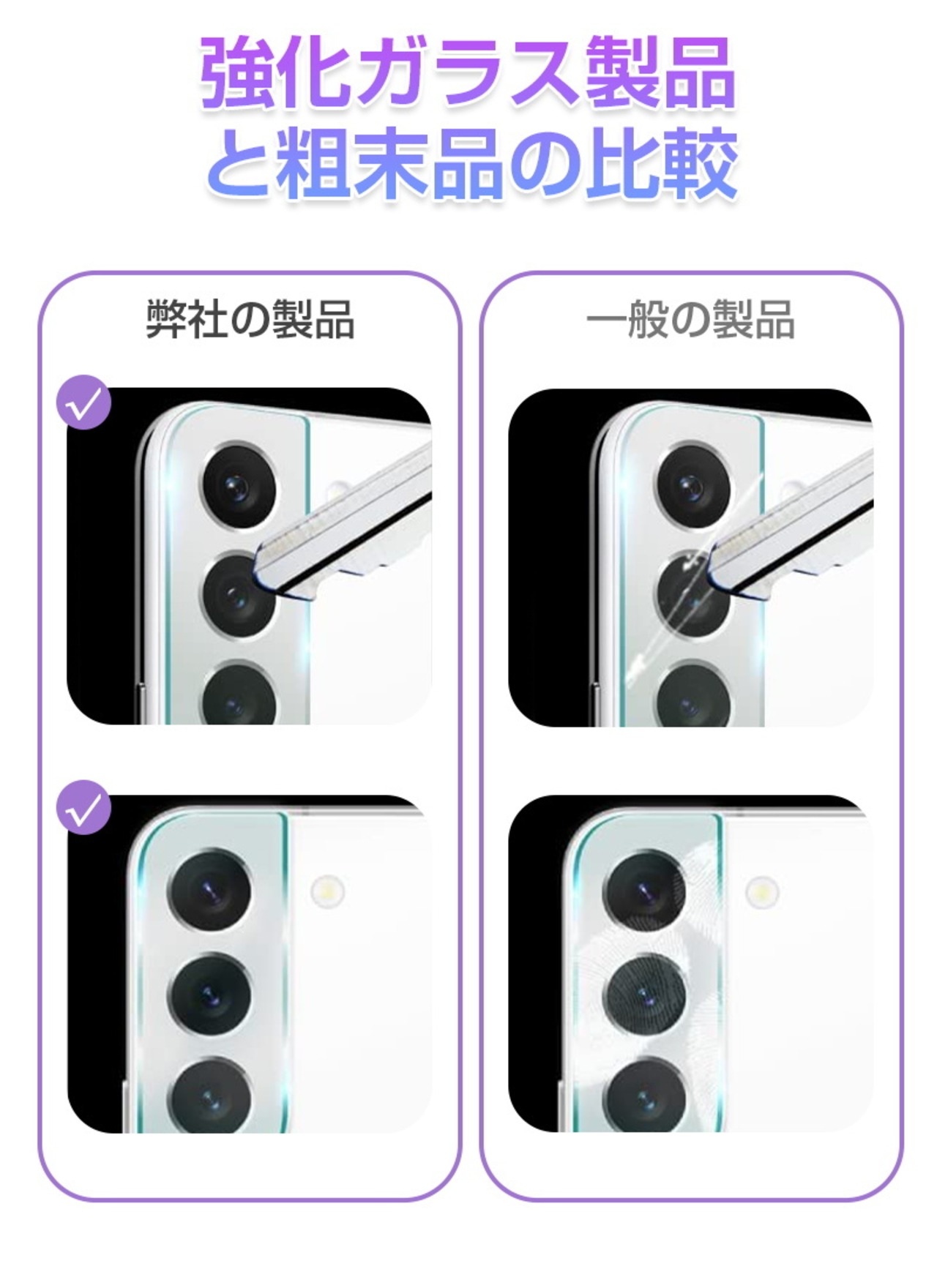 強化ガラス製品
と粗末品の比較

弊社の製品

一般の製品